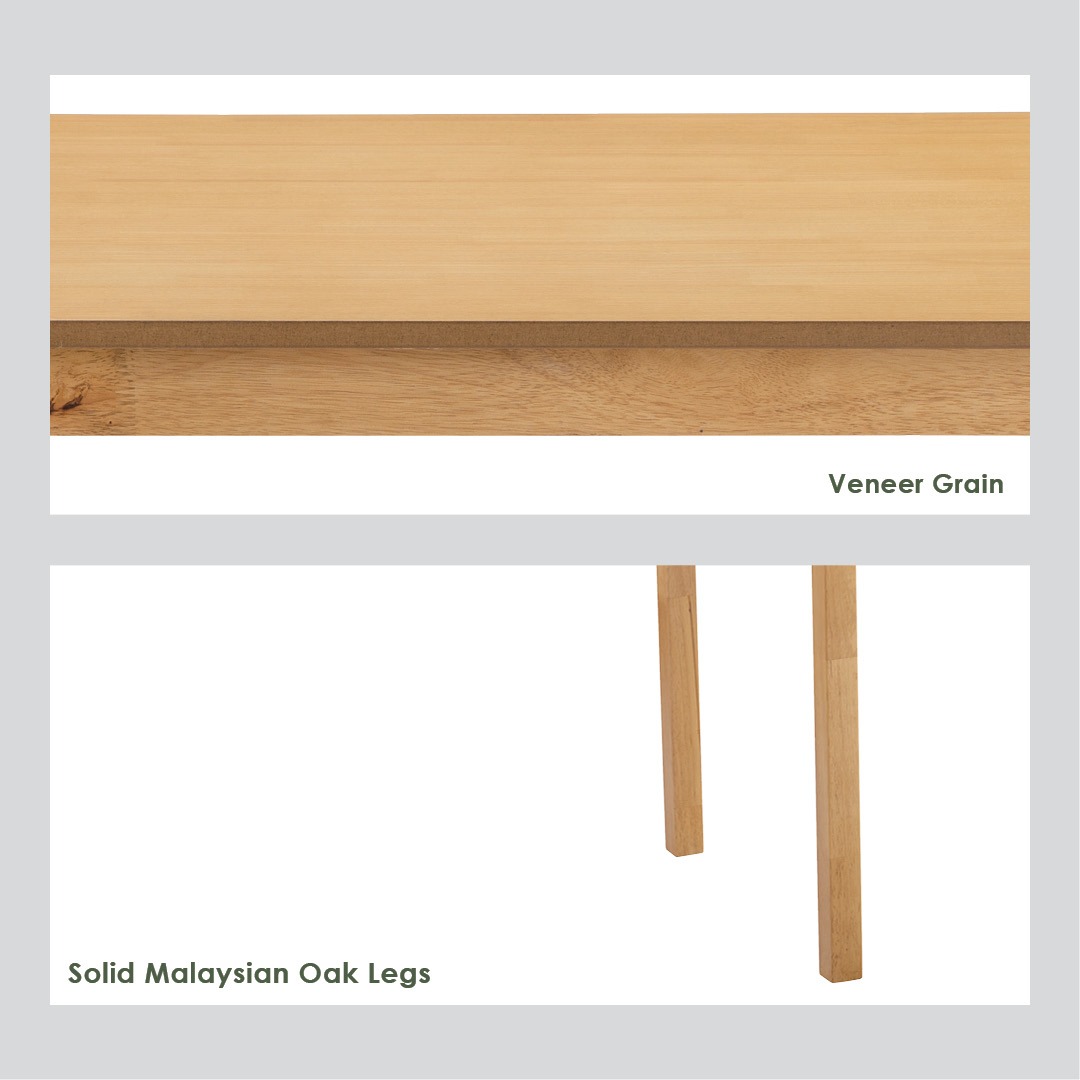 Veneer Grain

Solid Malaysian Oak Legs