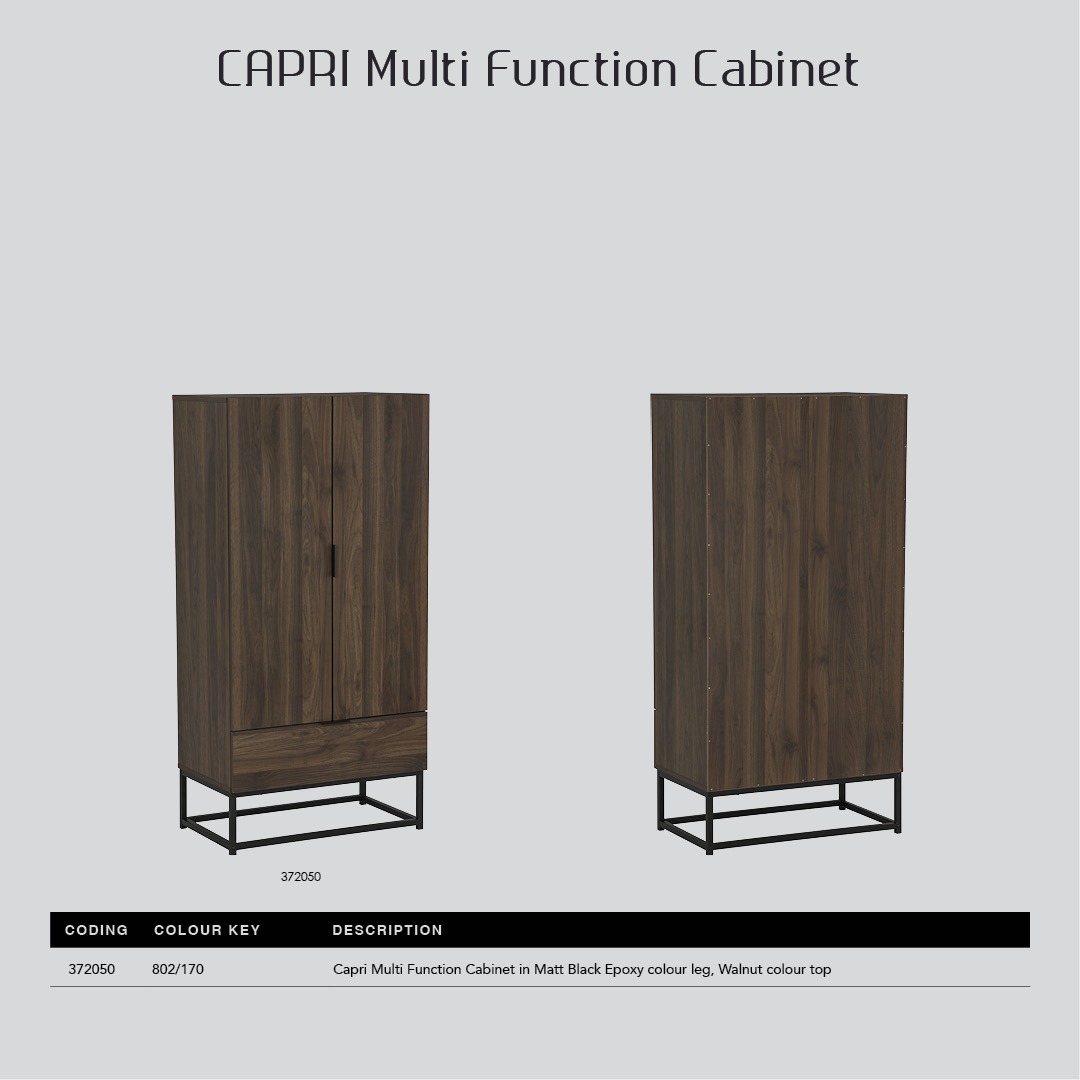 CAPRI Multi Function Cabinet

372050

| CODING | COLOUR KEY | DESCRIPTION |
|---|---|---|
| 372050 | 802/170 | Capri Multi Function Cabinet in Matt Black Epoxy colour leg, Walnut colour top |