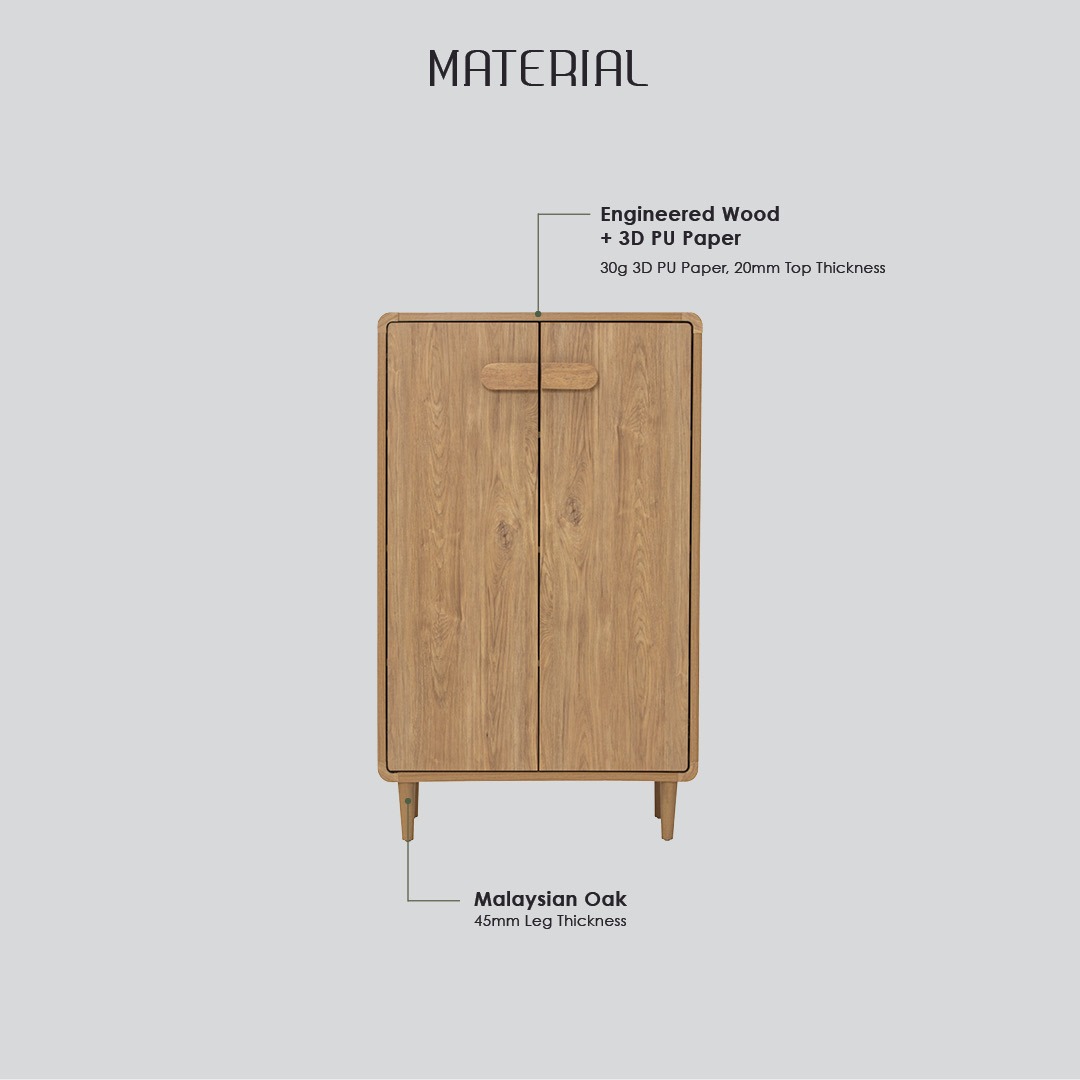 MATERIAL

Engineered Wood
+ 3D PU Paper
30g 3D PU Paper, 20mm Top Thickness

Malaysian Oak
45mm Leg Thickness