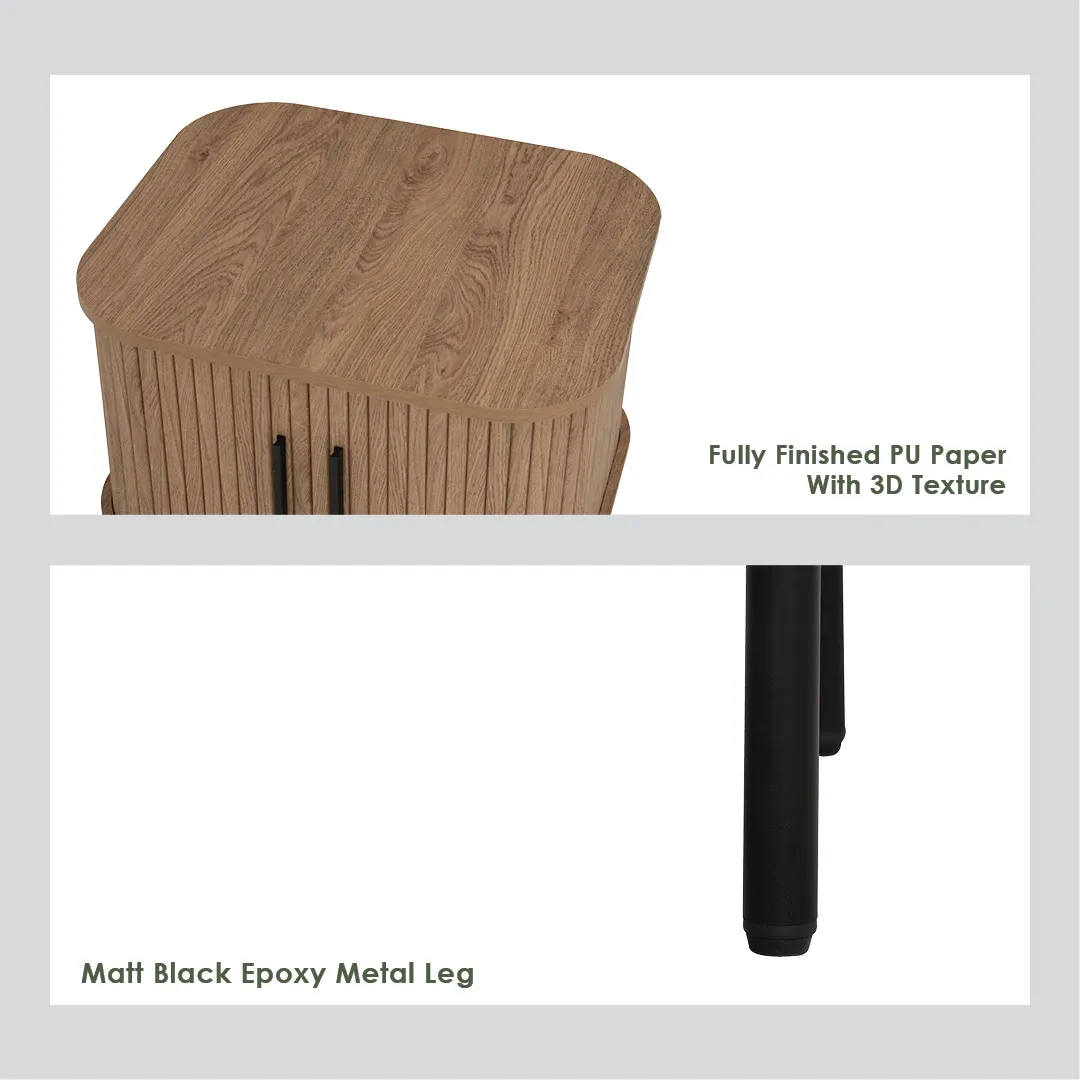 Fully Finished PU Paper
With 3D Texture

Matt Black Epoxy Metal Leg