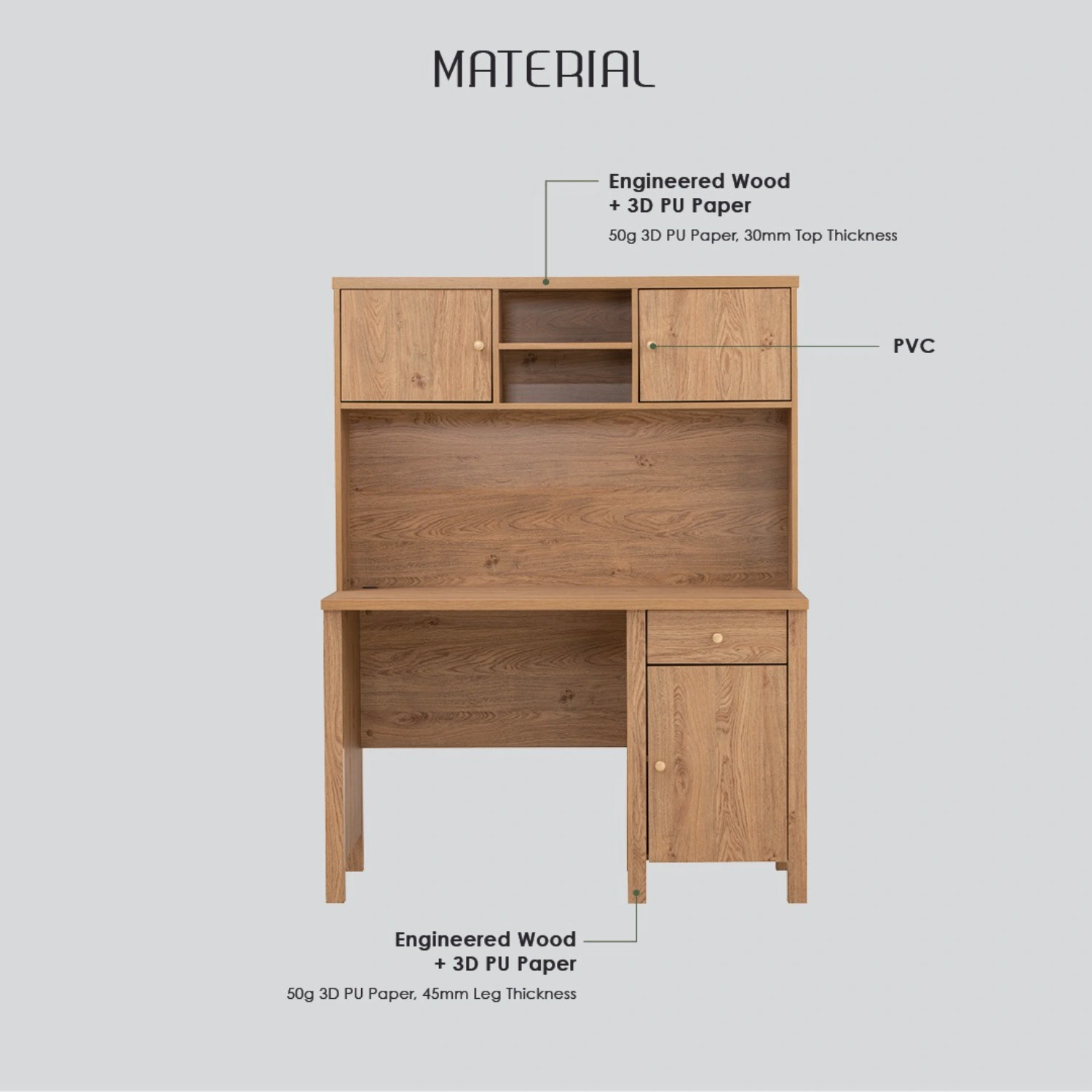 MATERIAL

Engineered Wood
+ 3D PU Paper
50g 3D PU Paper, 30mm Top Thickness

PVC

Engineered Wood
+ 3D PU Paper
50g 3D PU Paper, 45mm Leg Thickness