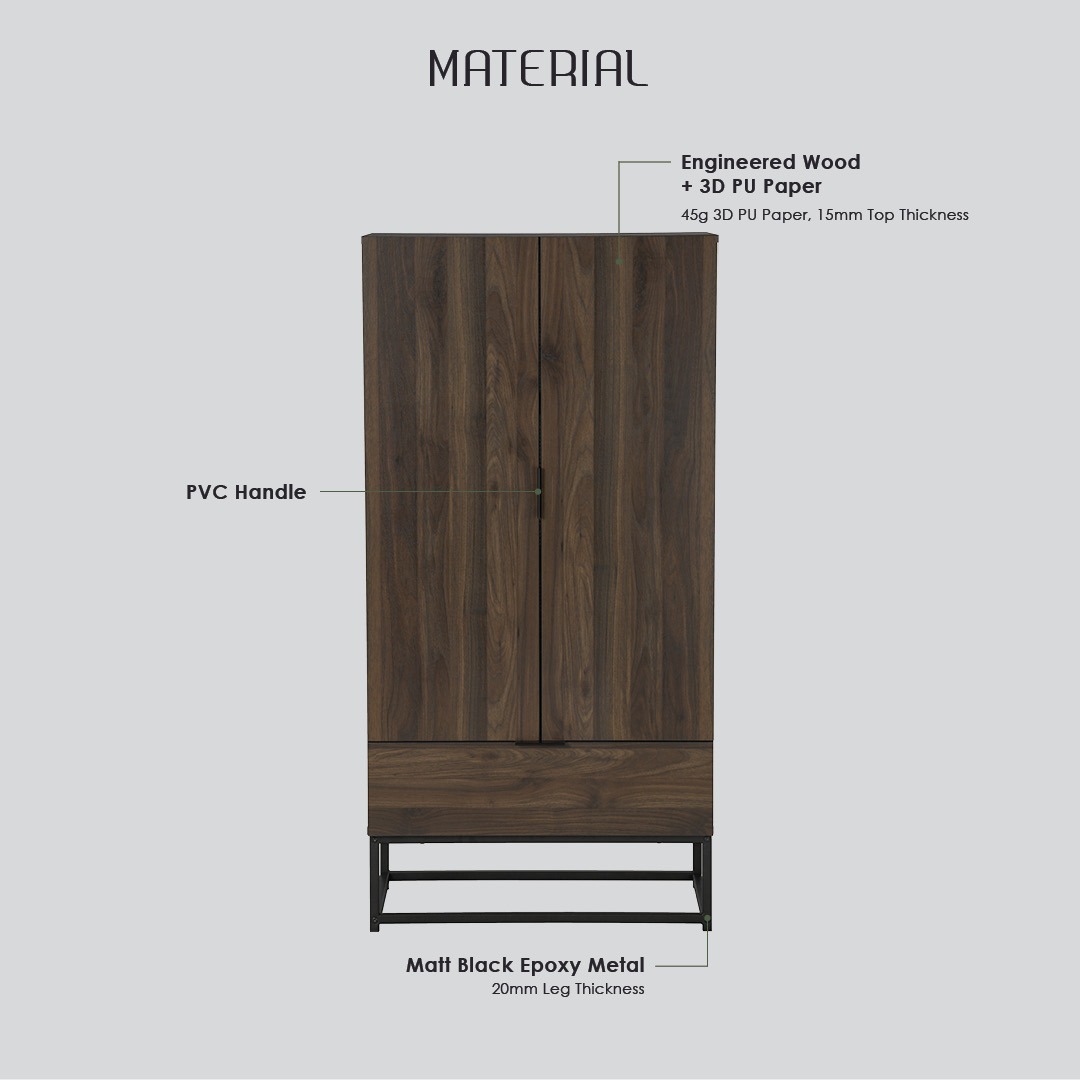 MATERIAL

Engineered Wood
+ 3D PU Paper
45g 3D PU Paper, 15mm Top Thickness

PVC Handle

Matt Black Epoxy Metal
20mm Leg Thickness