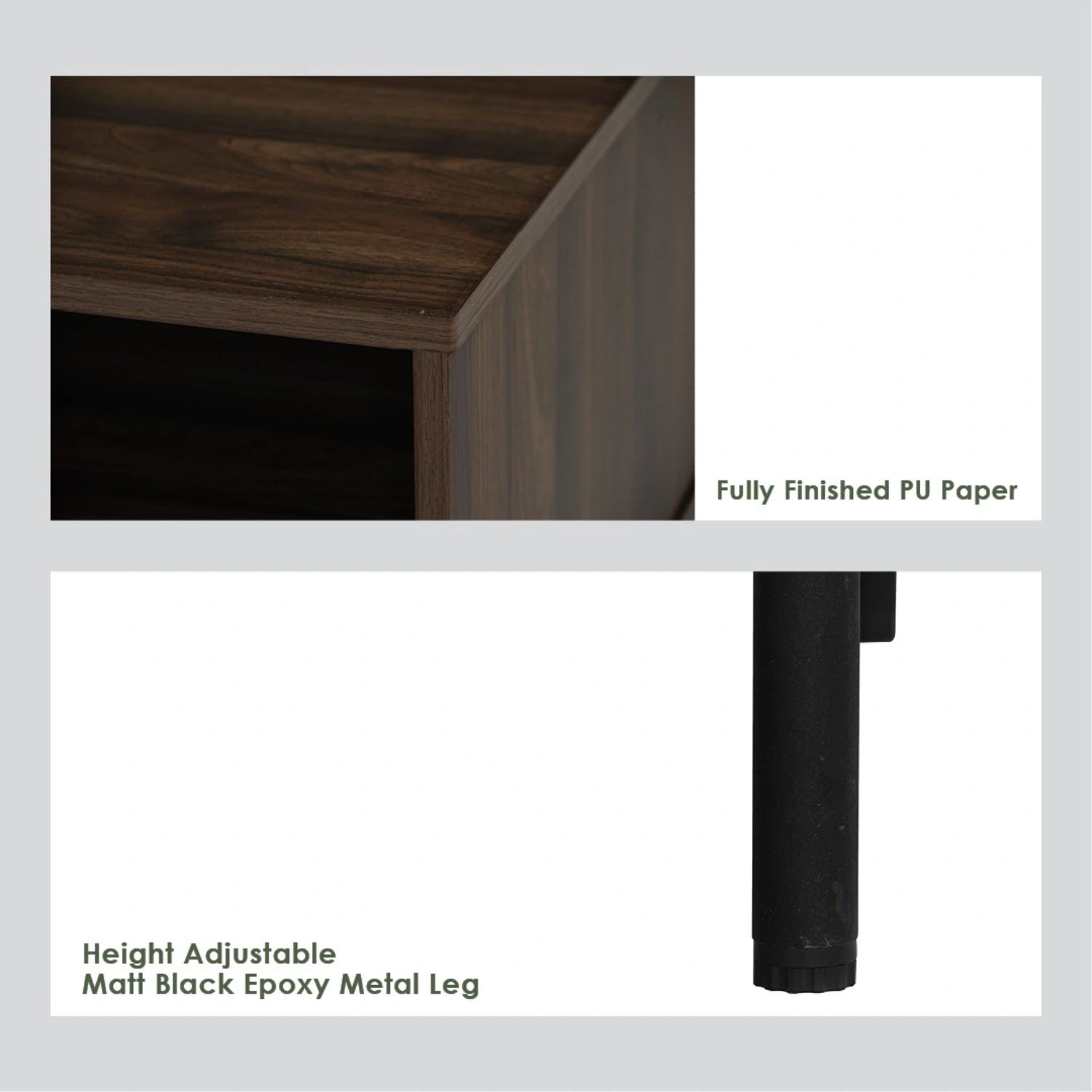 Fully Finished PU Paper

Height Adjustable
Matt Black Epoxy Metal Leg