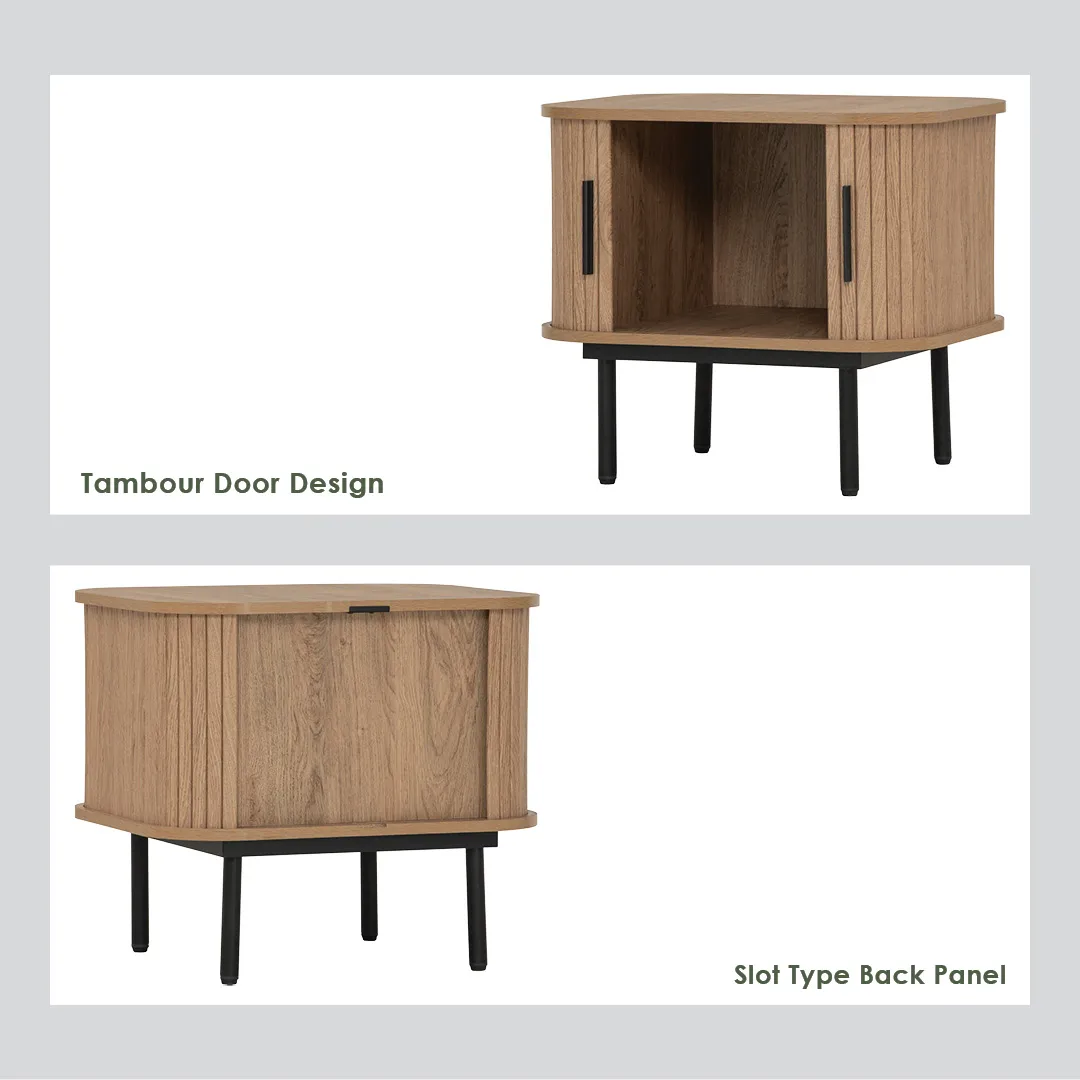 Tambour Door Design

Slot Type Back Panel