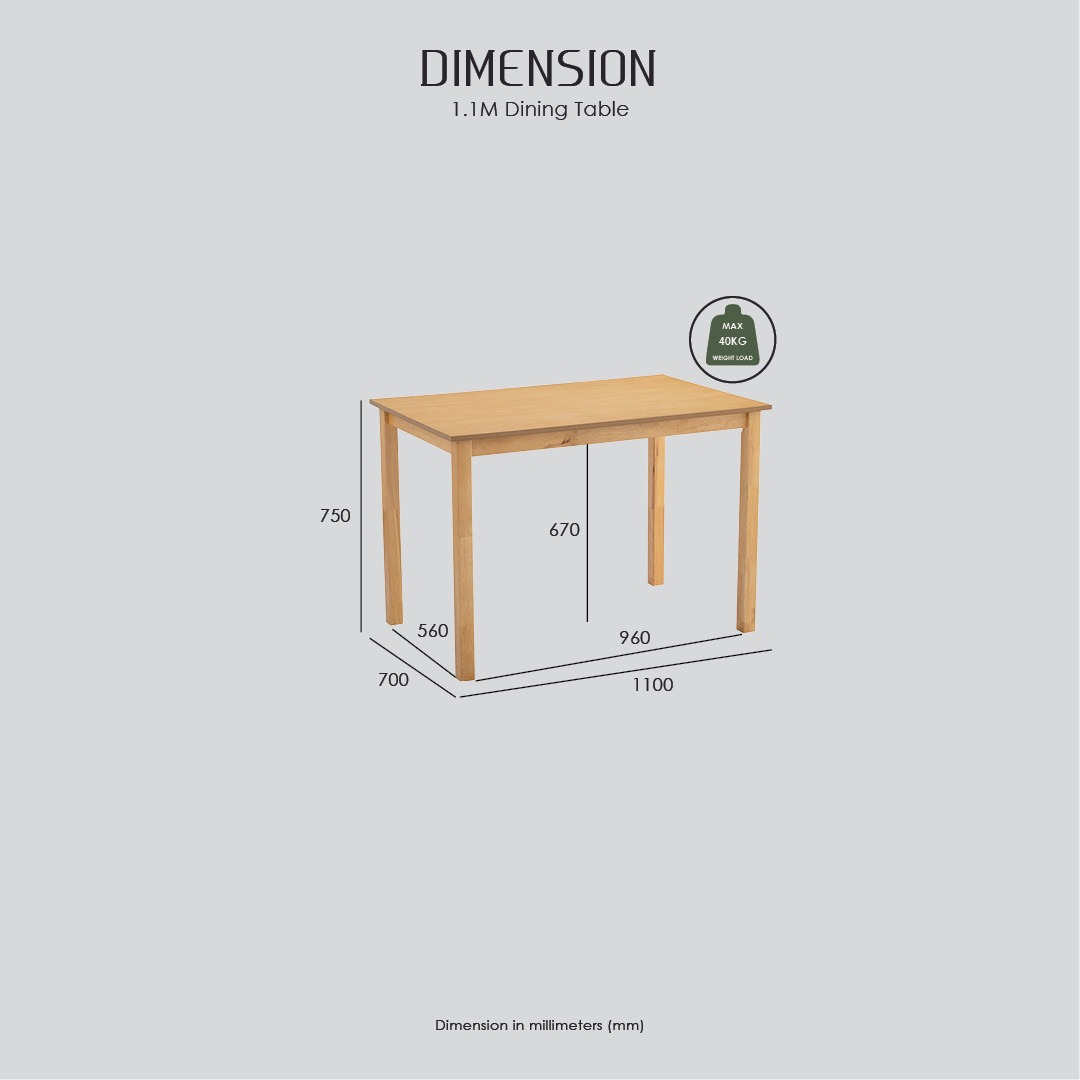 DIMENSION
1.1M Dining Table

MAX
40KG
WEIGHT LOAD

750
670
560
960
700
1100

Dimension in millimeters (mm)