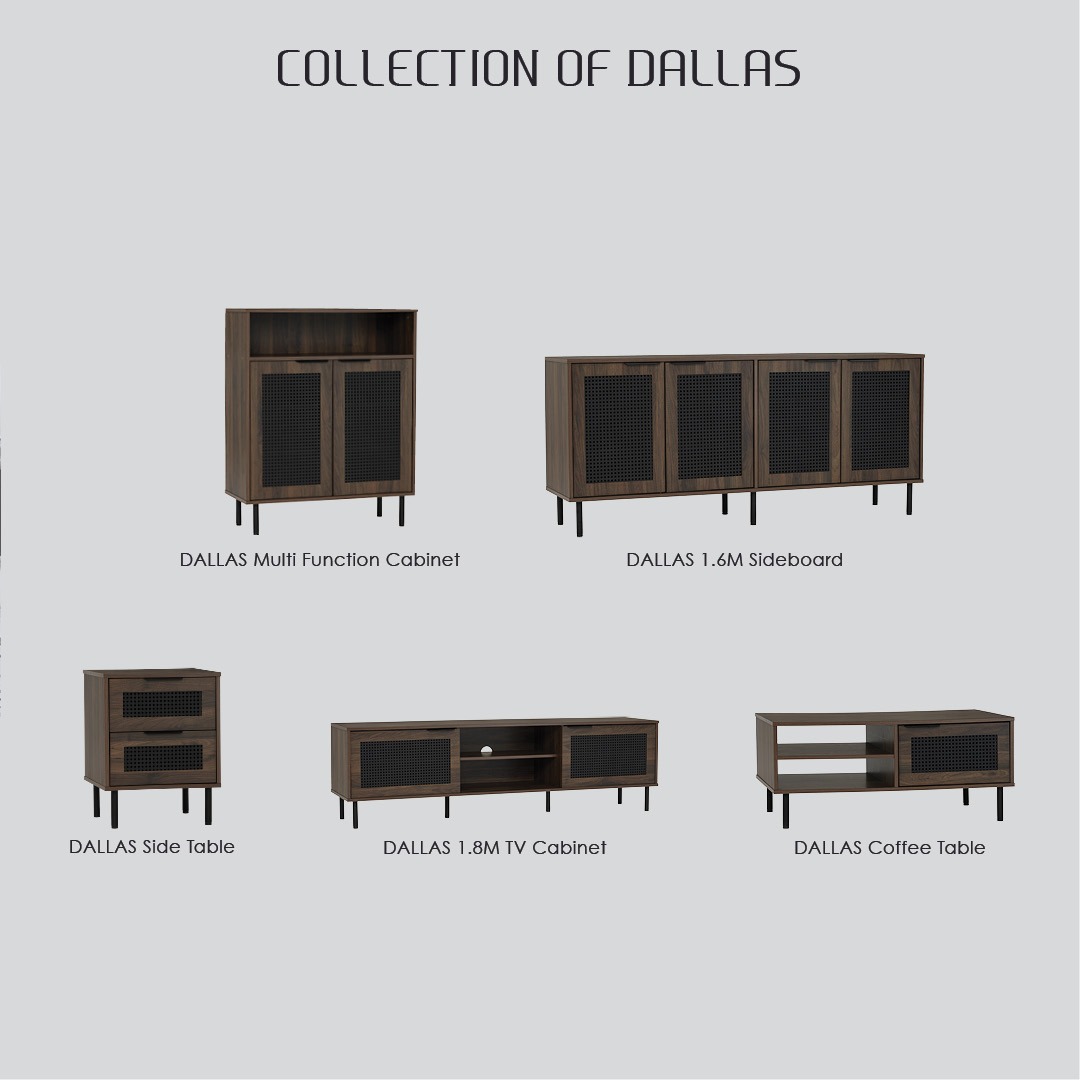 COLLECTION OF DALLAS

DALLAS Multi Function Cabinet

DALLAS 1.6M Sideboard

DALLAS Side Table

DALLAS 1.8M TV Cabinet

DALLAS Coffee Table