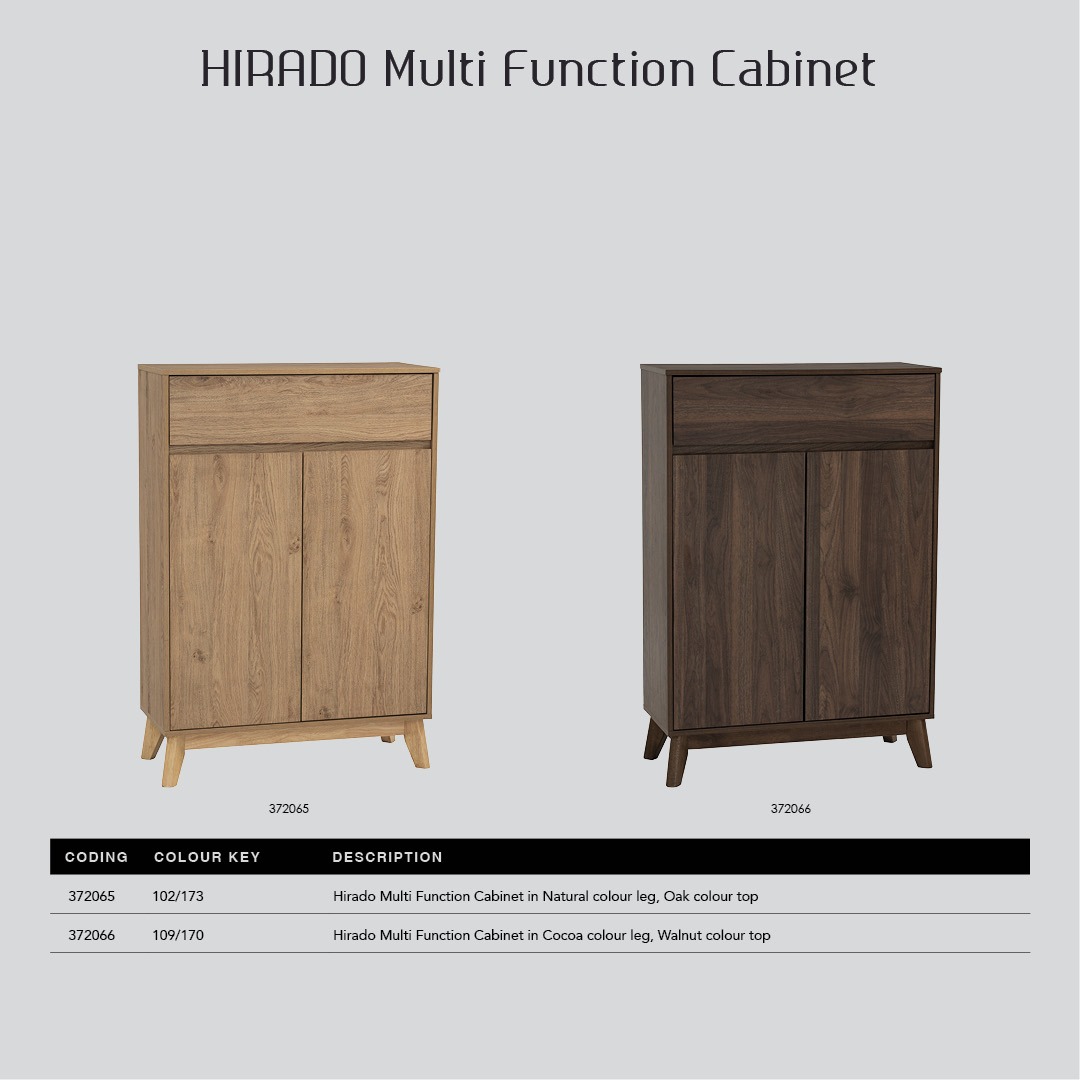 HIRADO Multi Function Cabinet

372065

372066

| CODING | COLOUR KEY | DESCRIPTION |
|---|---|---|
| 372065 | 102/173 | Hirado Multi Function Cabinet in Natural colour leg, Oak colour top |
| 372066 | 109/170 | Hirado Multi Function Cabinet in Cocoa colour leg, Walnut colour top |