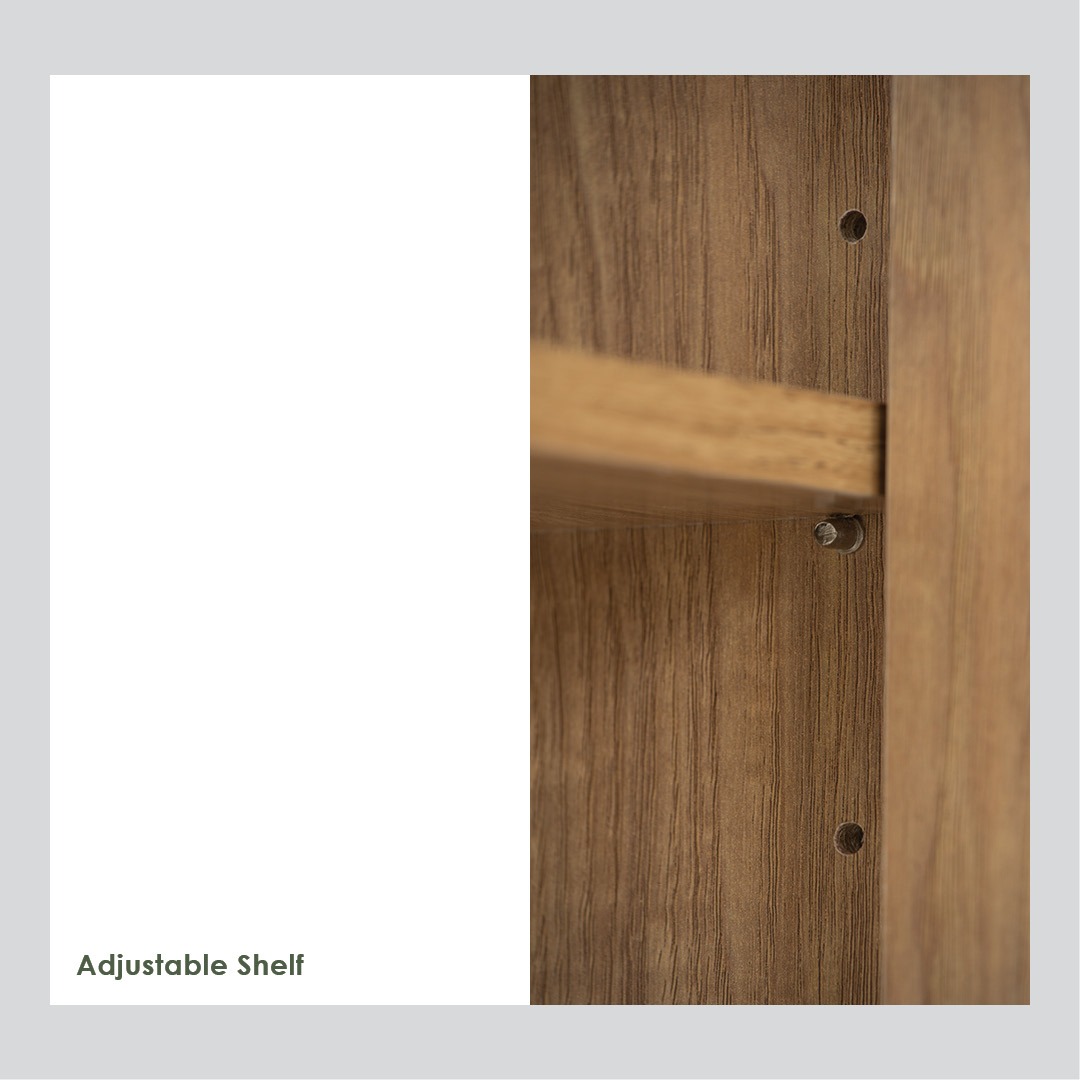 Adjustable Shelf