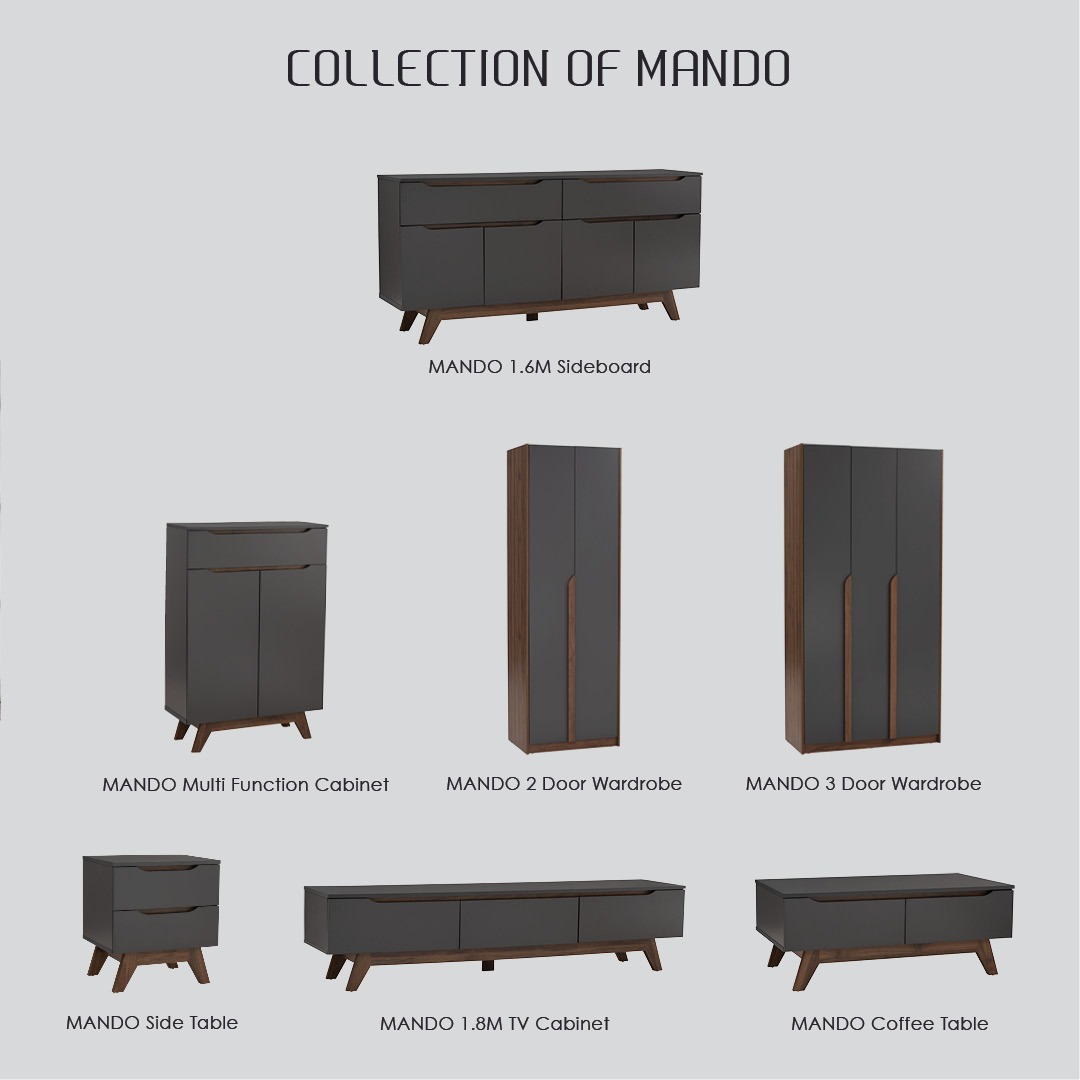 COLLECTION OF MANDO

MANDO 1.6M Sideboard

MANDO Multi Function Cabinet

MANDO 2 Door Wardrobe

MANDO 3 Door Wardrobe

MANDO Side Table

MANDO 1.8M TV Cabinet

MANDO Coffee Table