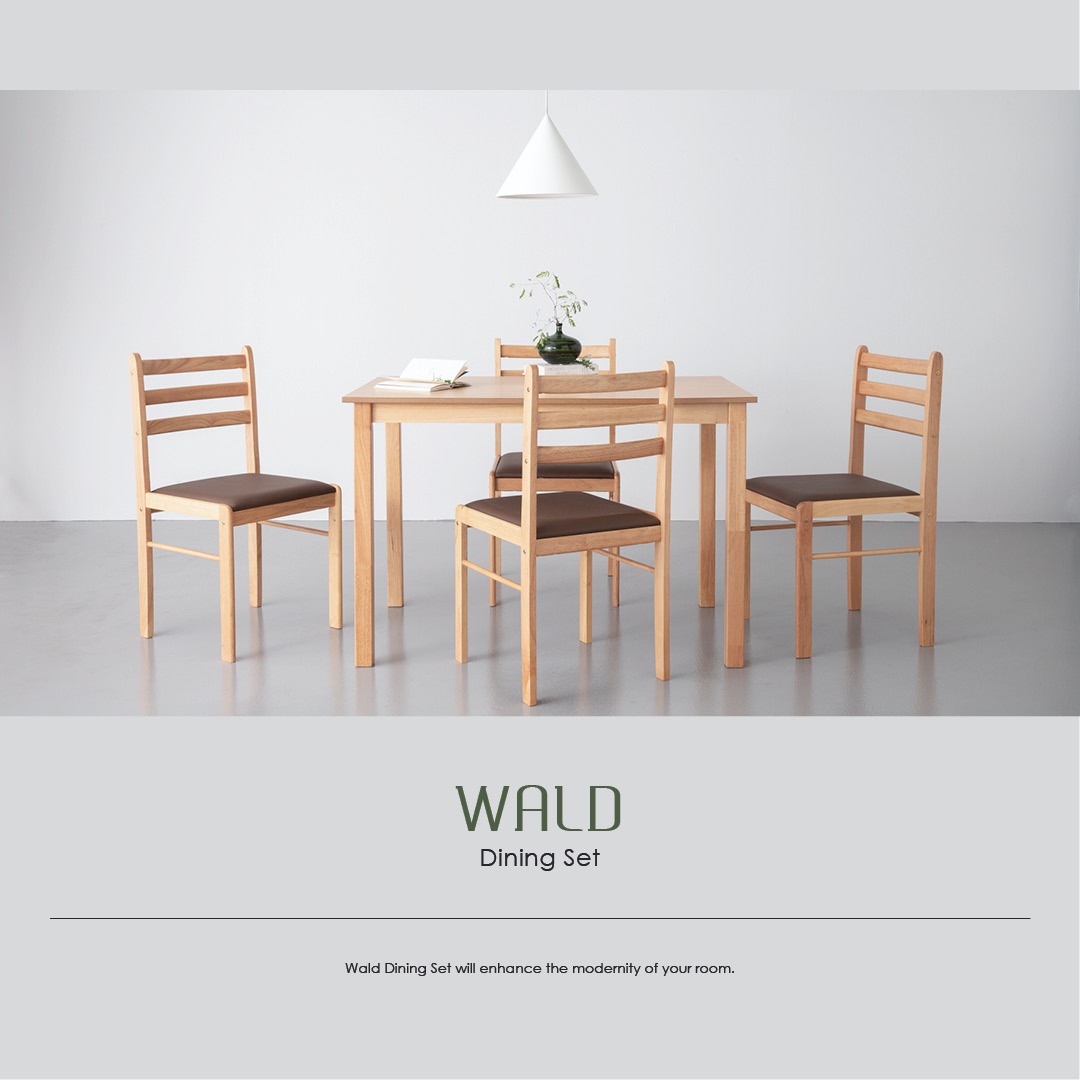 WALD
Dining Set

Wald Dining Set will enhance the modernity of your room.