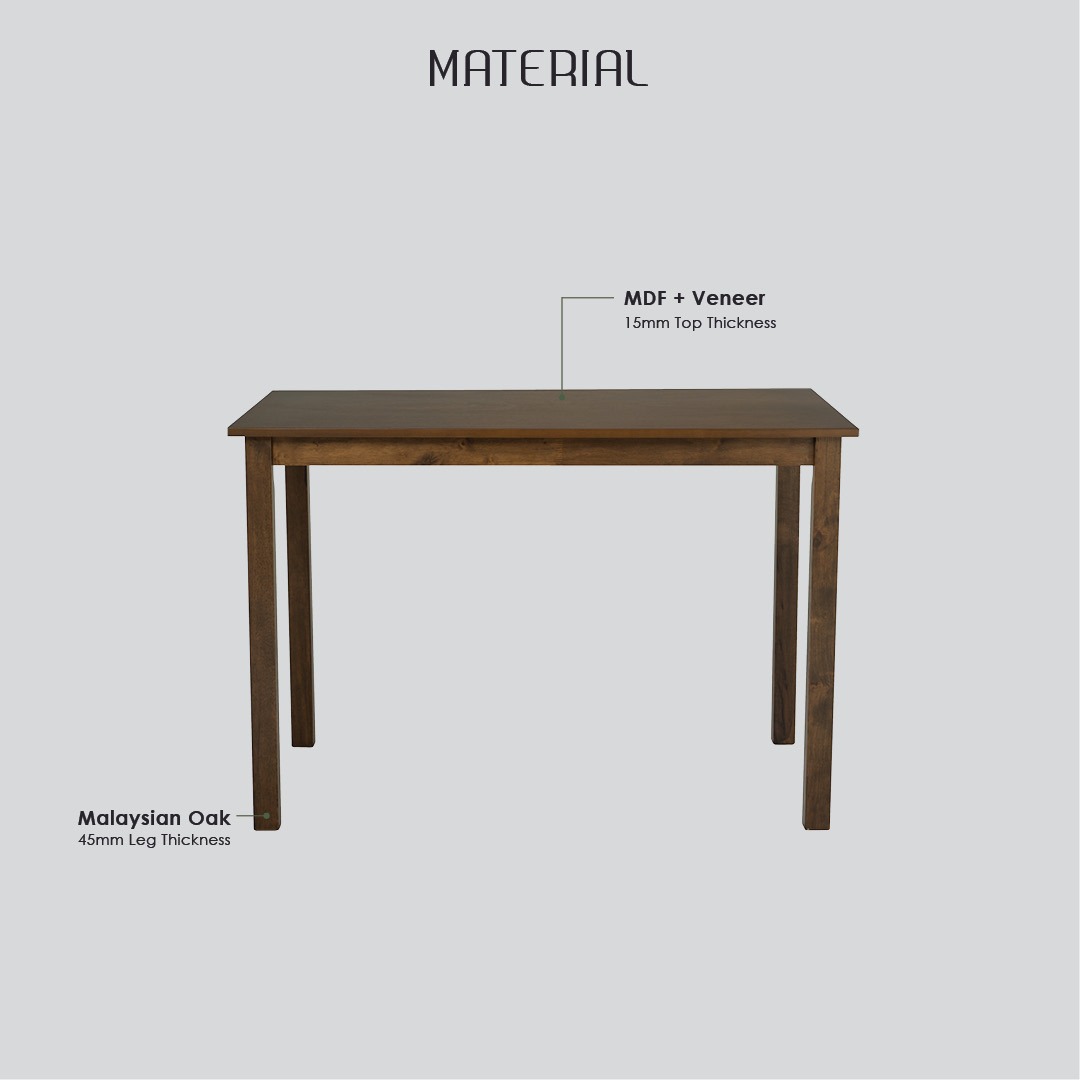 MATERIAL

MDF + Veneer
15mm Top Thickness

Malaysian Oak
45mm Leg Thickness