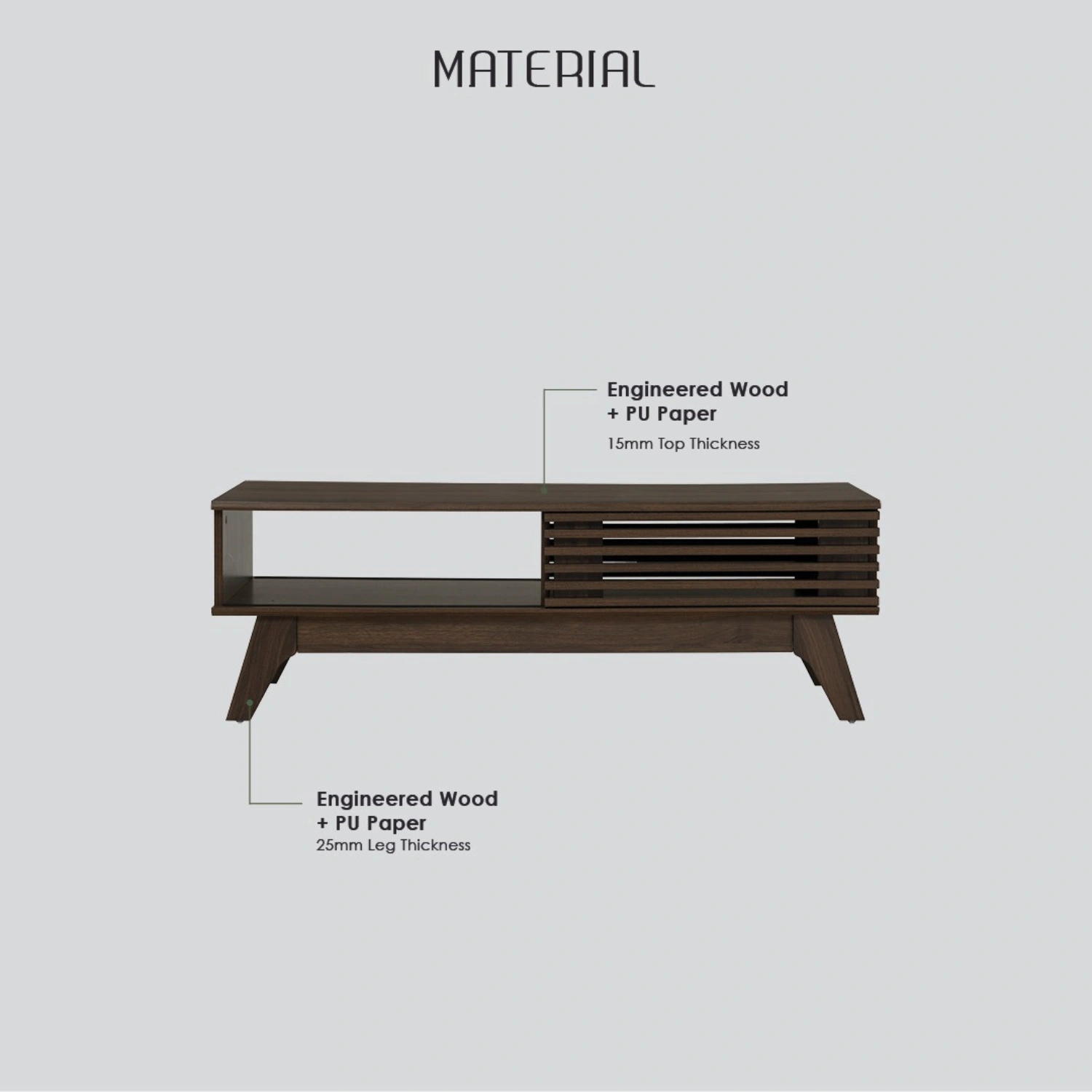 MATERIAL

Engineered Wood
+ PU Paper
15mm Top Thickness

Engineered Wood
+ PU Paper
25mm Leg Thickness