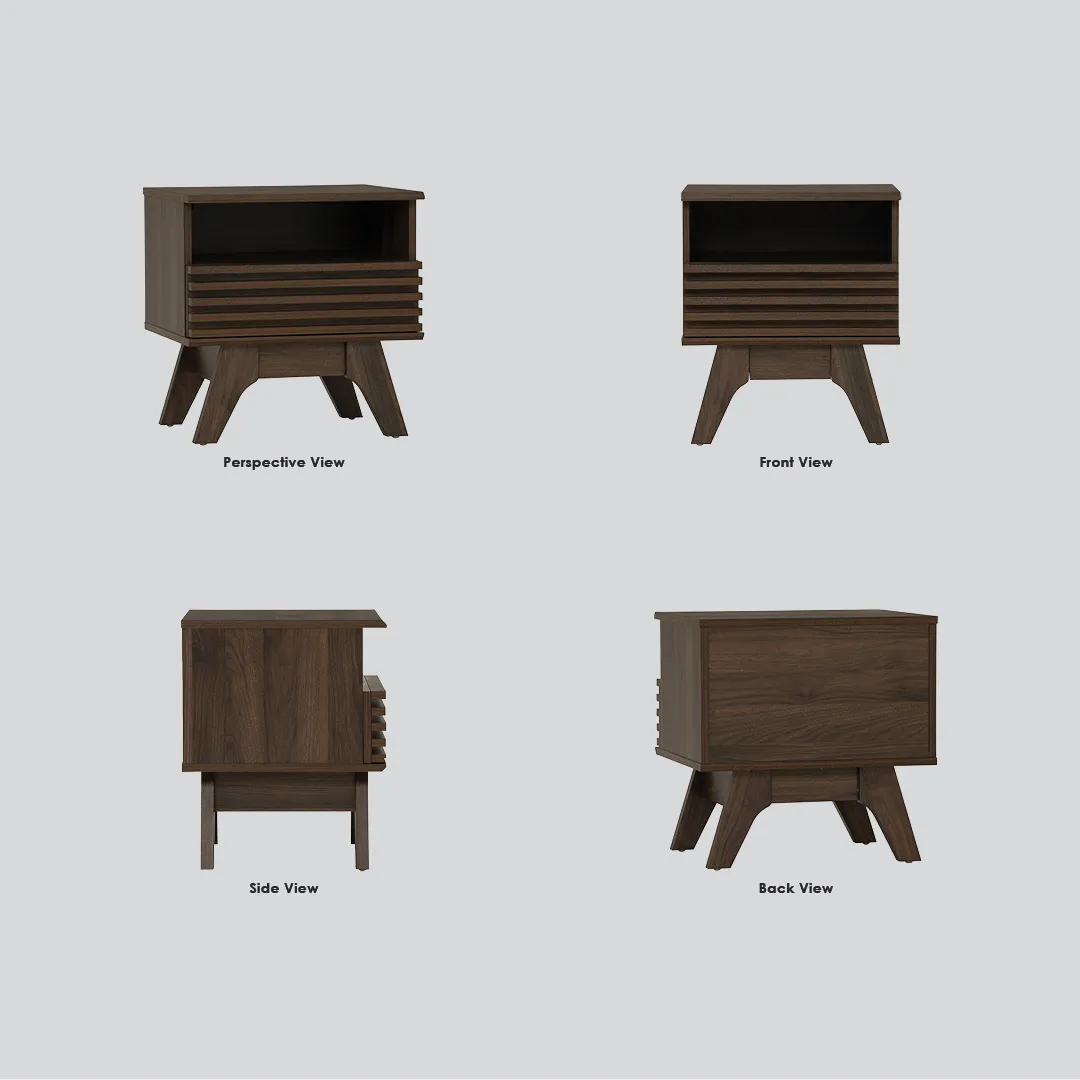 Perspective View

Front View

Side View

Back View