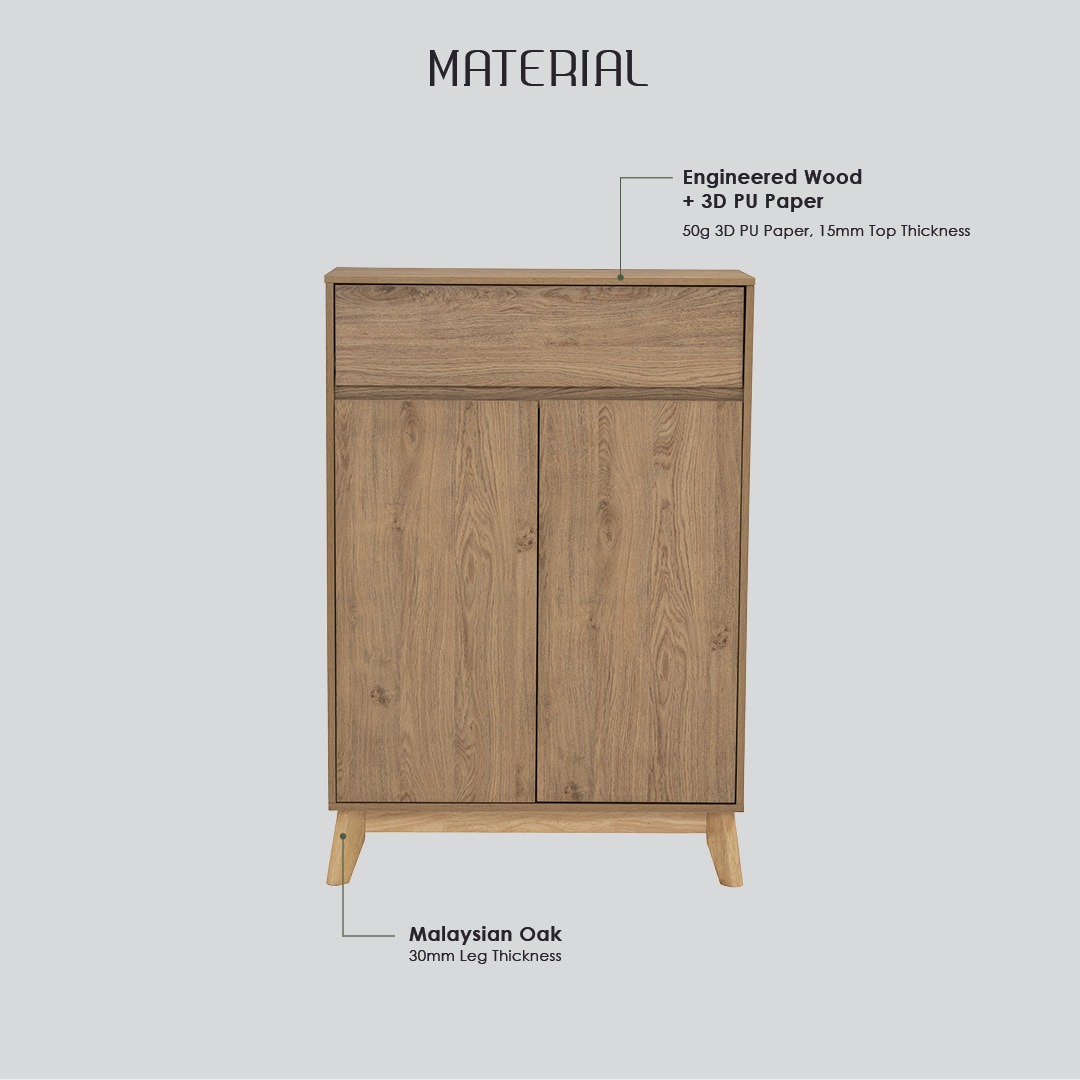 MATERIAL

Engineered Wood
+ 3D PU Paper
50g 3D PU Paper, 15mm Top Thickness

Malaysian Oak
30mm Leg Thickness