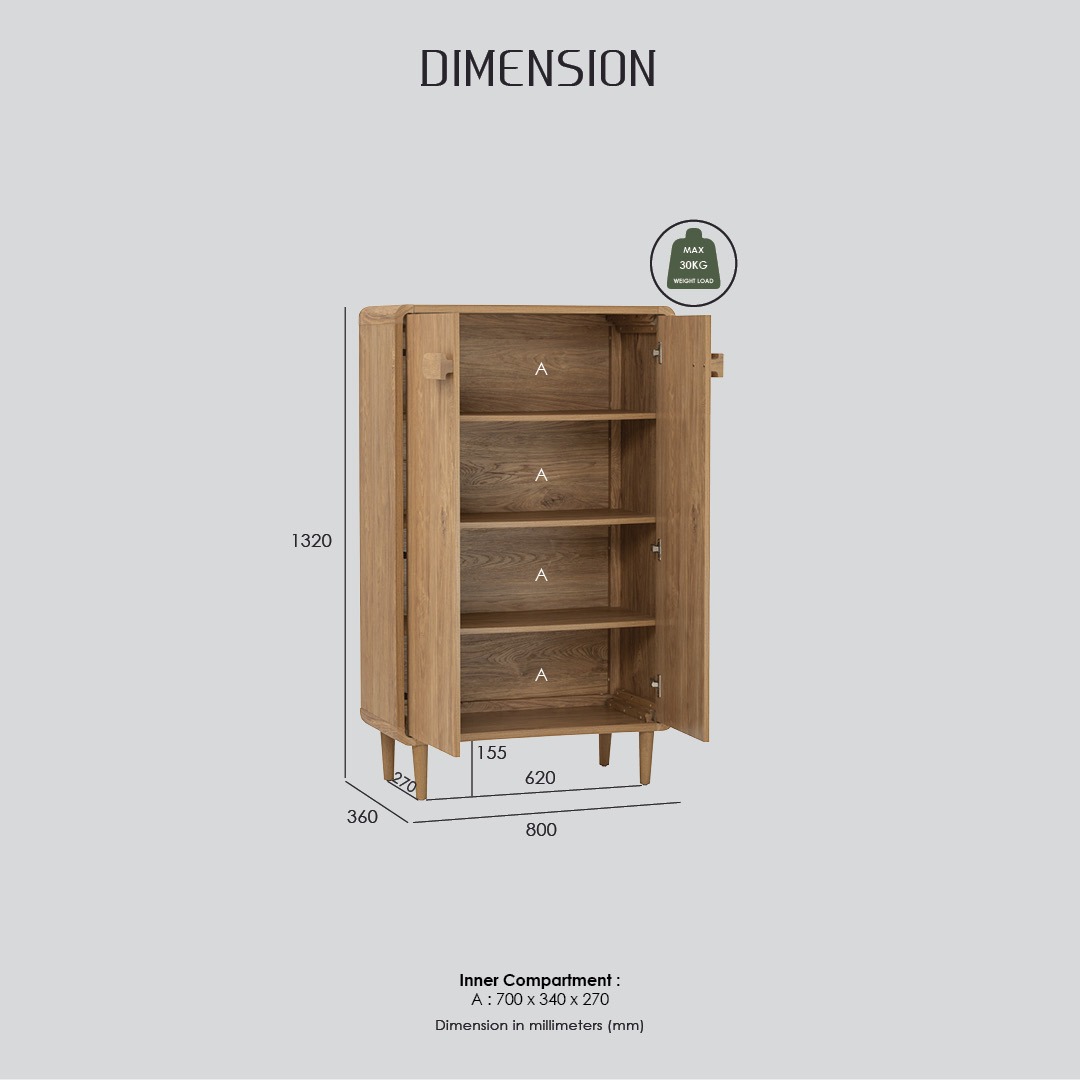 DIMENSION

MAX
30KG
WEIGHT LOAD

A

A

A

A

1320

155

270

620

360

800

Inner Compartment :
A : 700 x 340 x 270

Dimension in millimeters (mm)