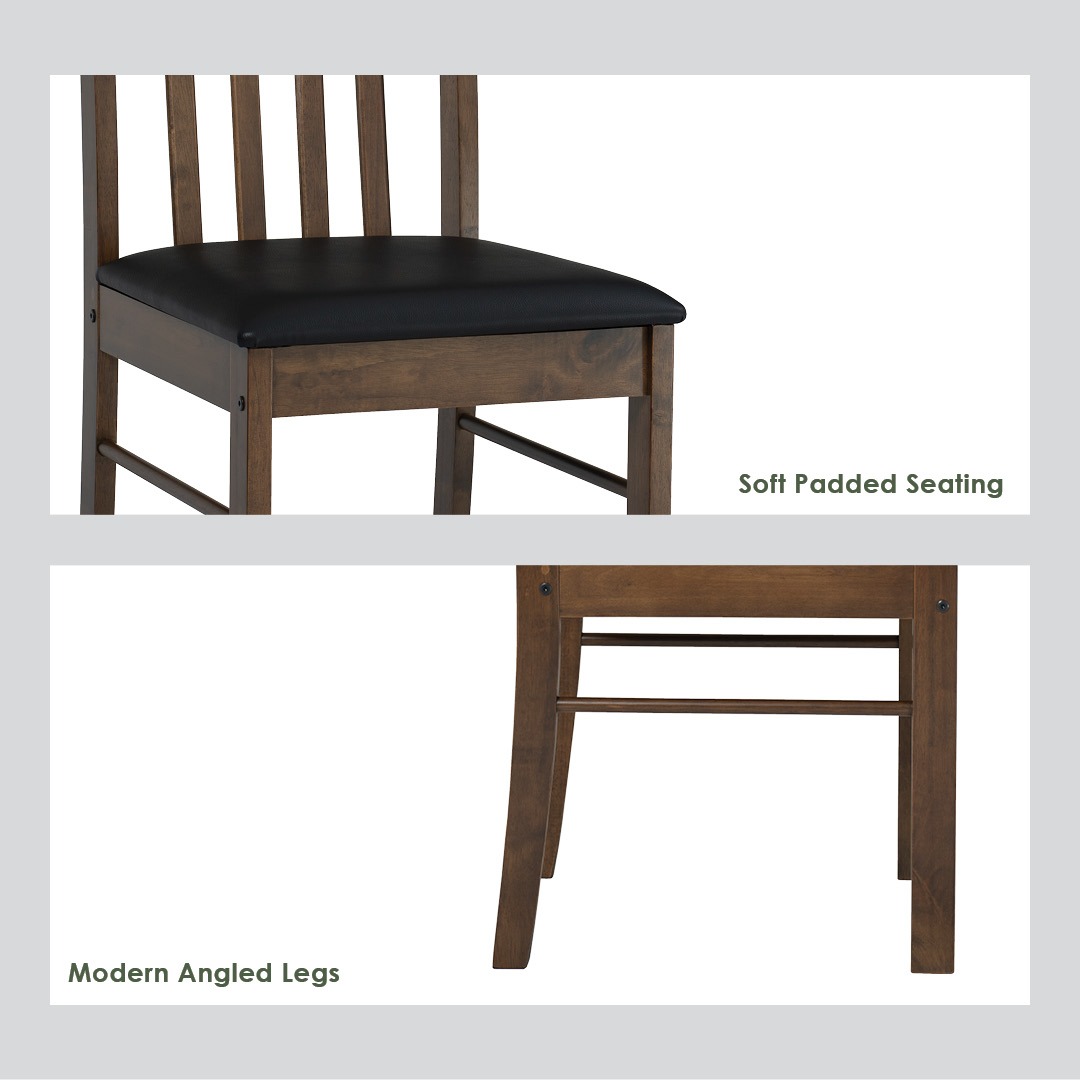 Soft Padded Seating

Modern Angled Legs