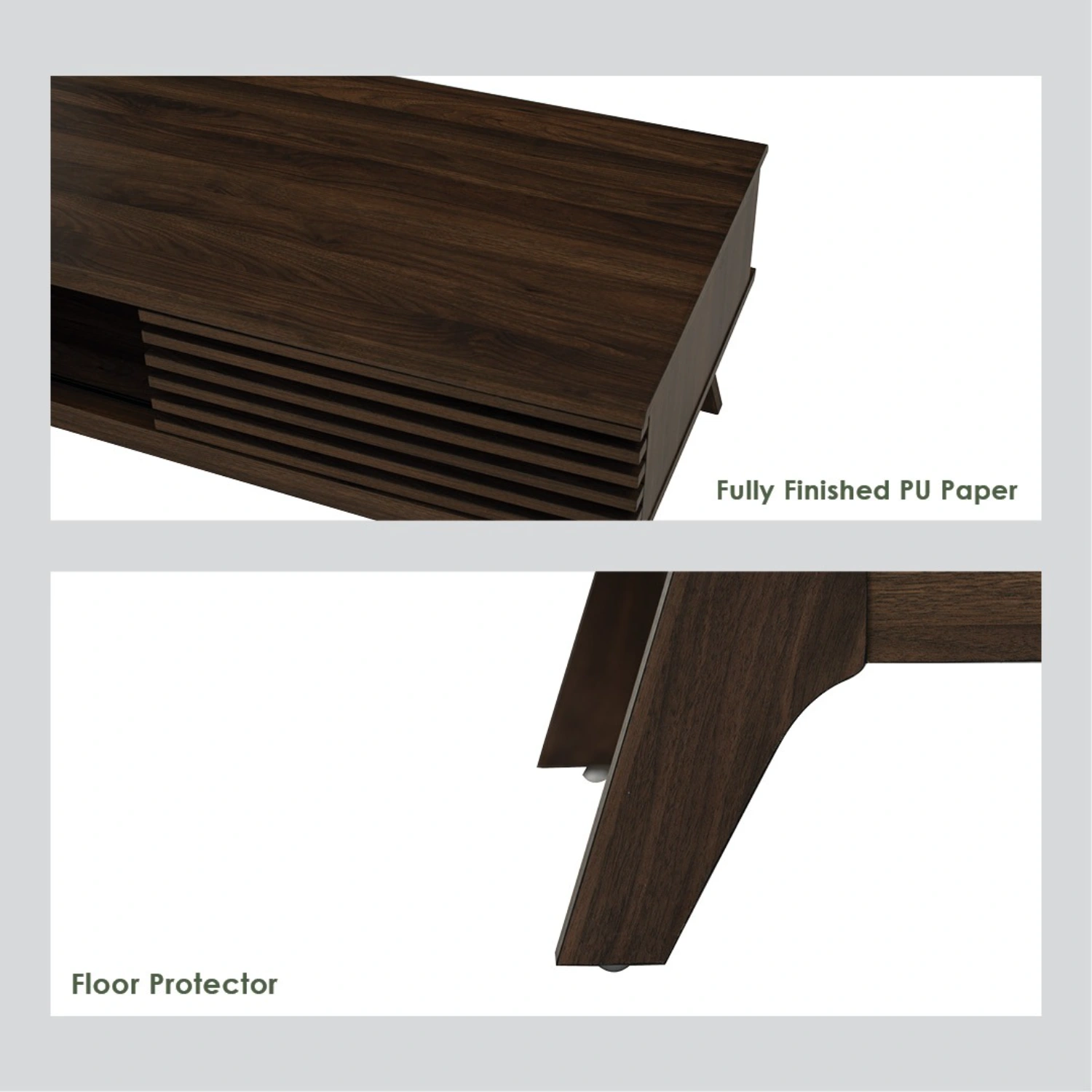 Fully Finished PU Paper

Floor Protector