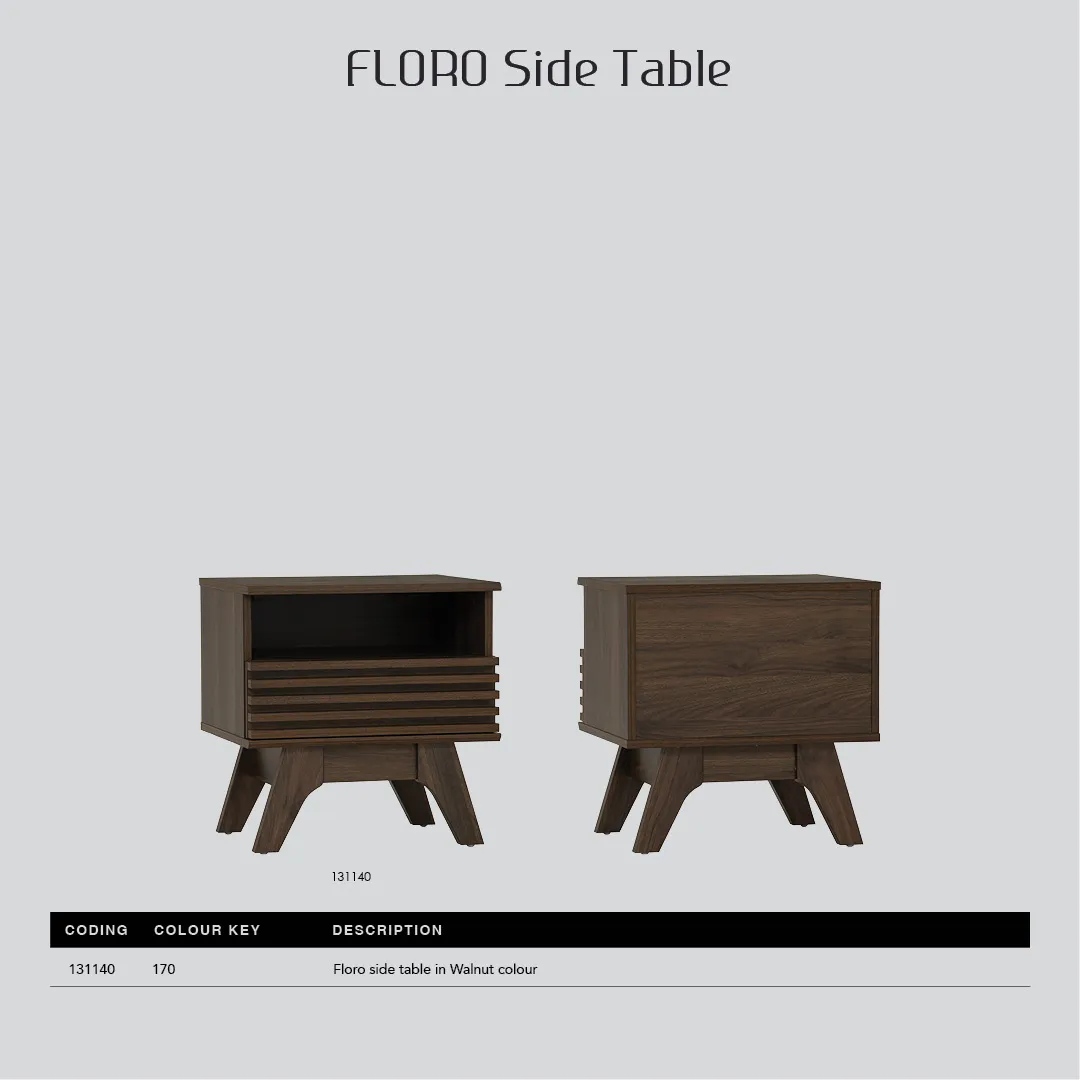 FLORO Side Table

131140

| CODING | COLOUR KEY | DESCRIPTION |
|---|---|---|
| 131140 | 170 | Floro side table in Walnut colour |