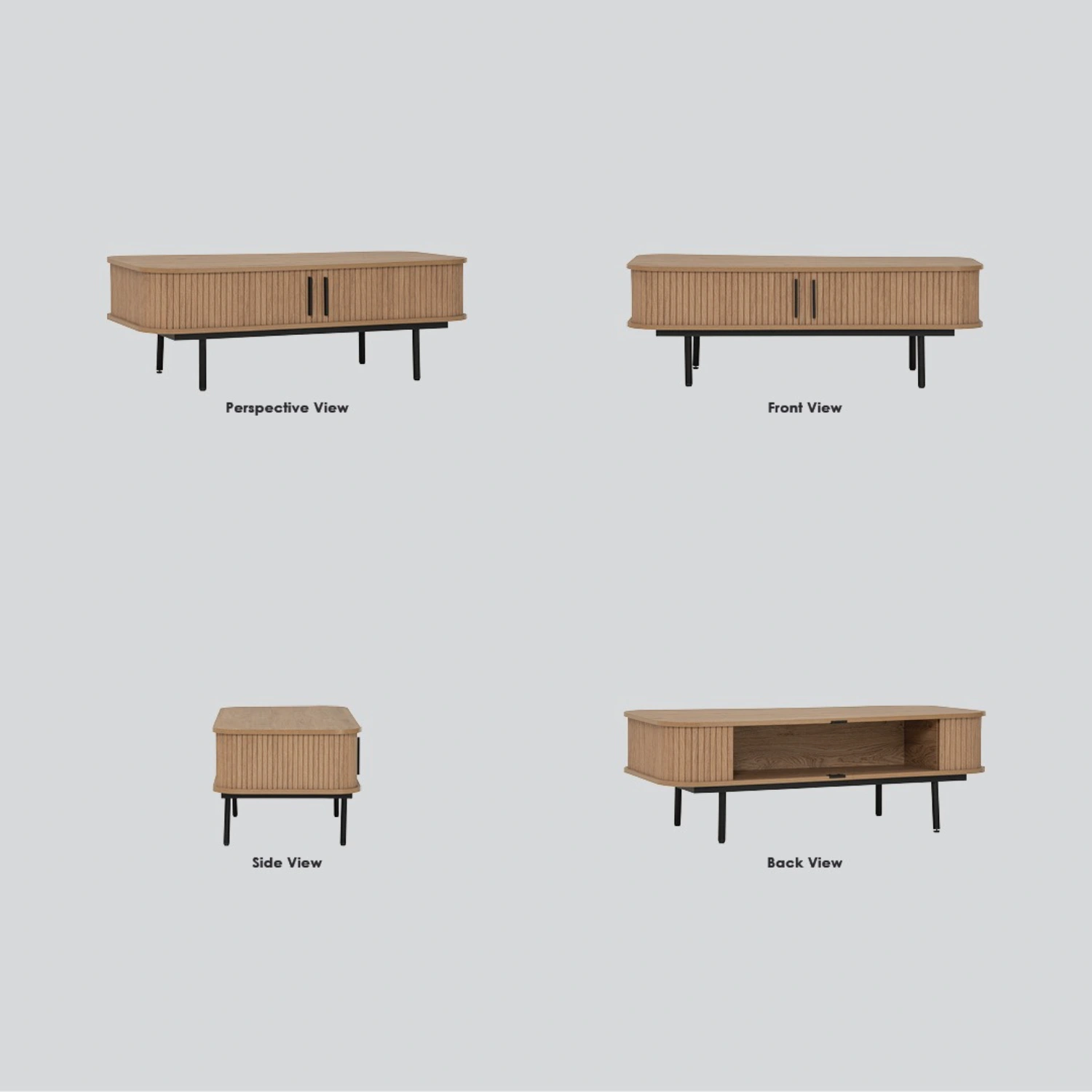 Perspective View

Front View

Side View

Back View