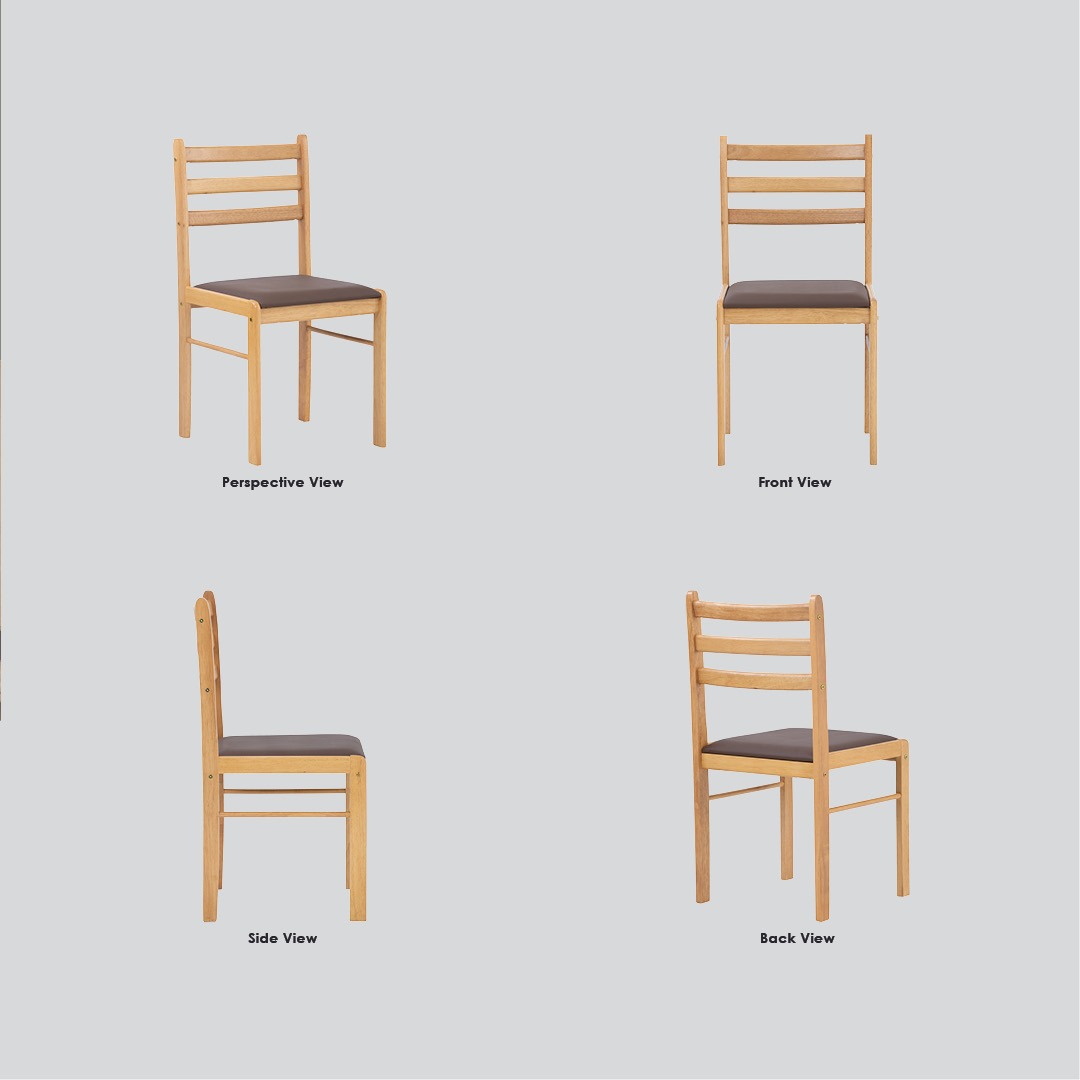 Perspective View

Front View

Side View

Back View