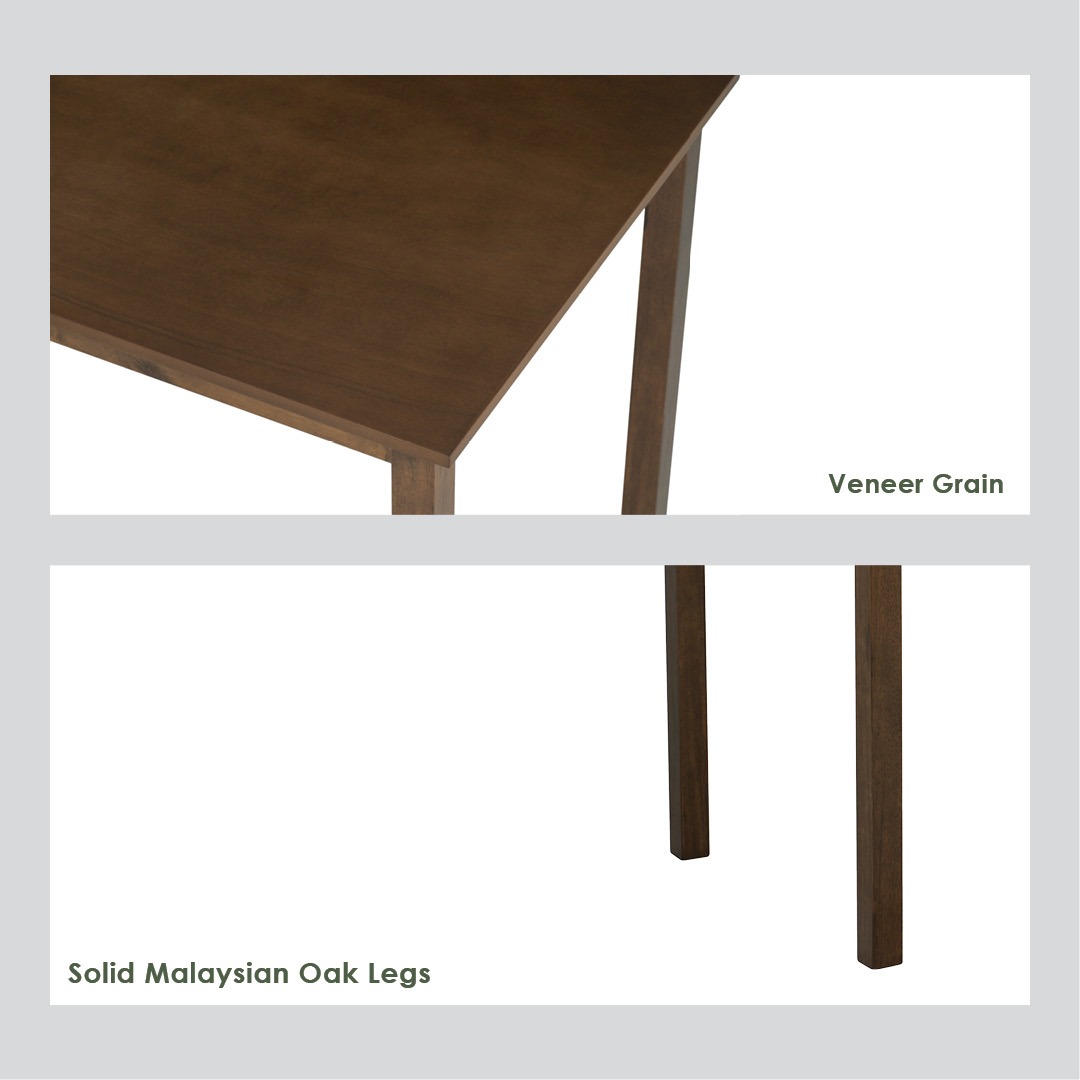 Veneer Grain

Solid Malaysian Oak Legs