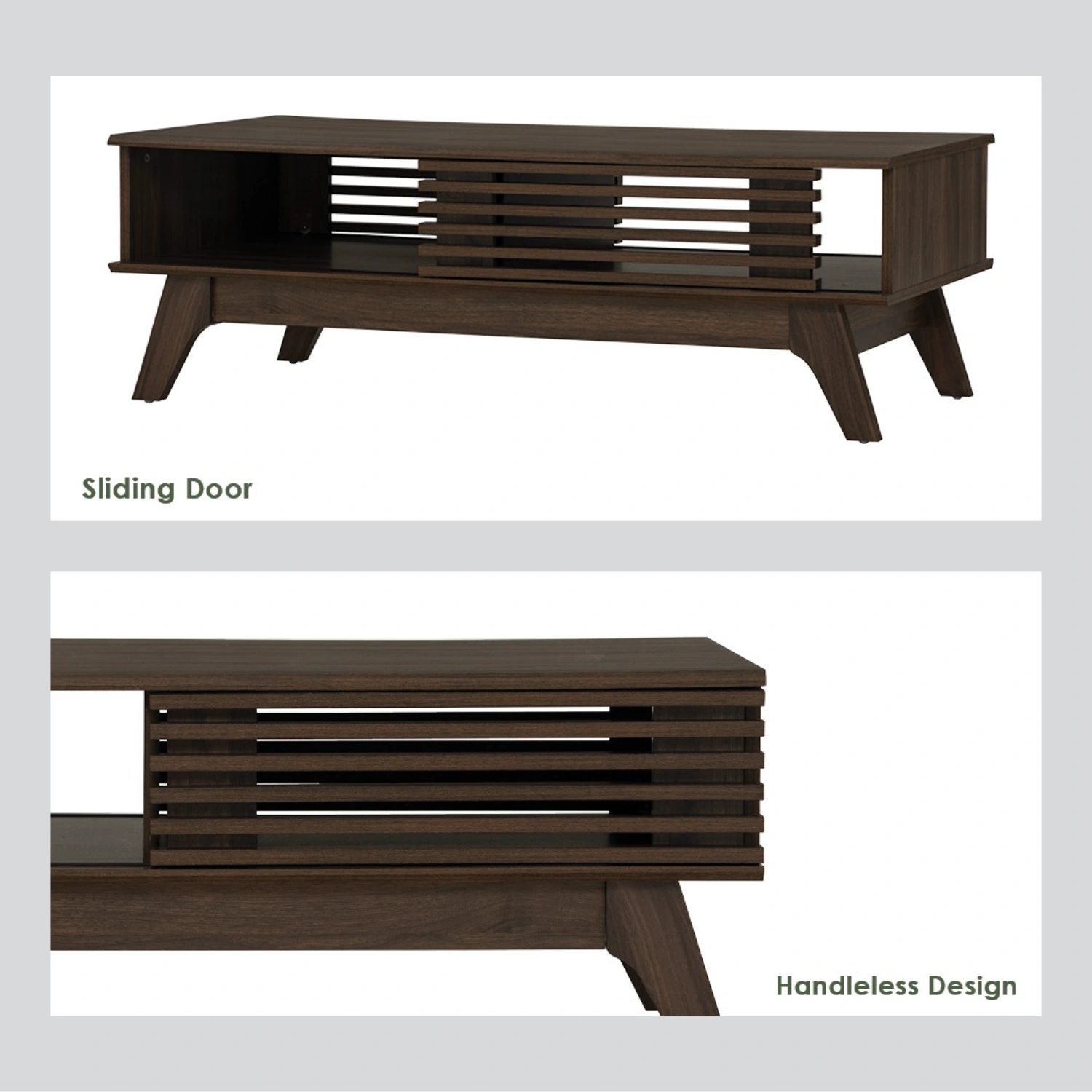 Sliding Door

Handleless Design