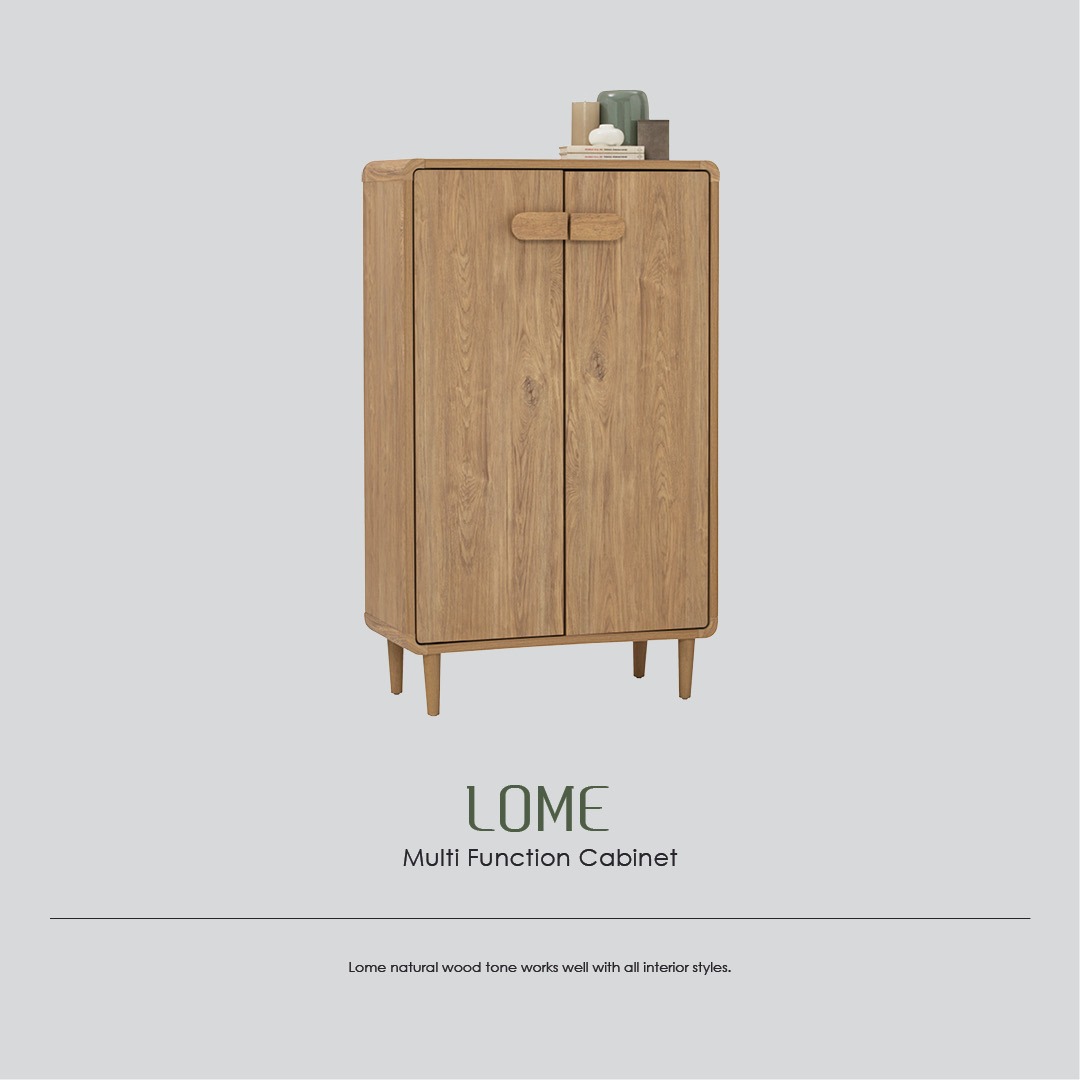 LOME

Multi Function Cabinet

Lome natural wood tone works well with all interior styles.