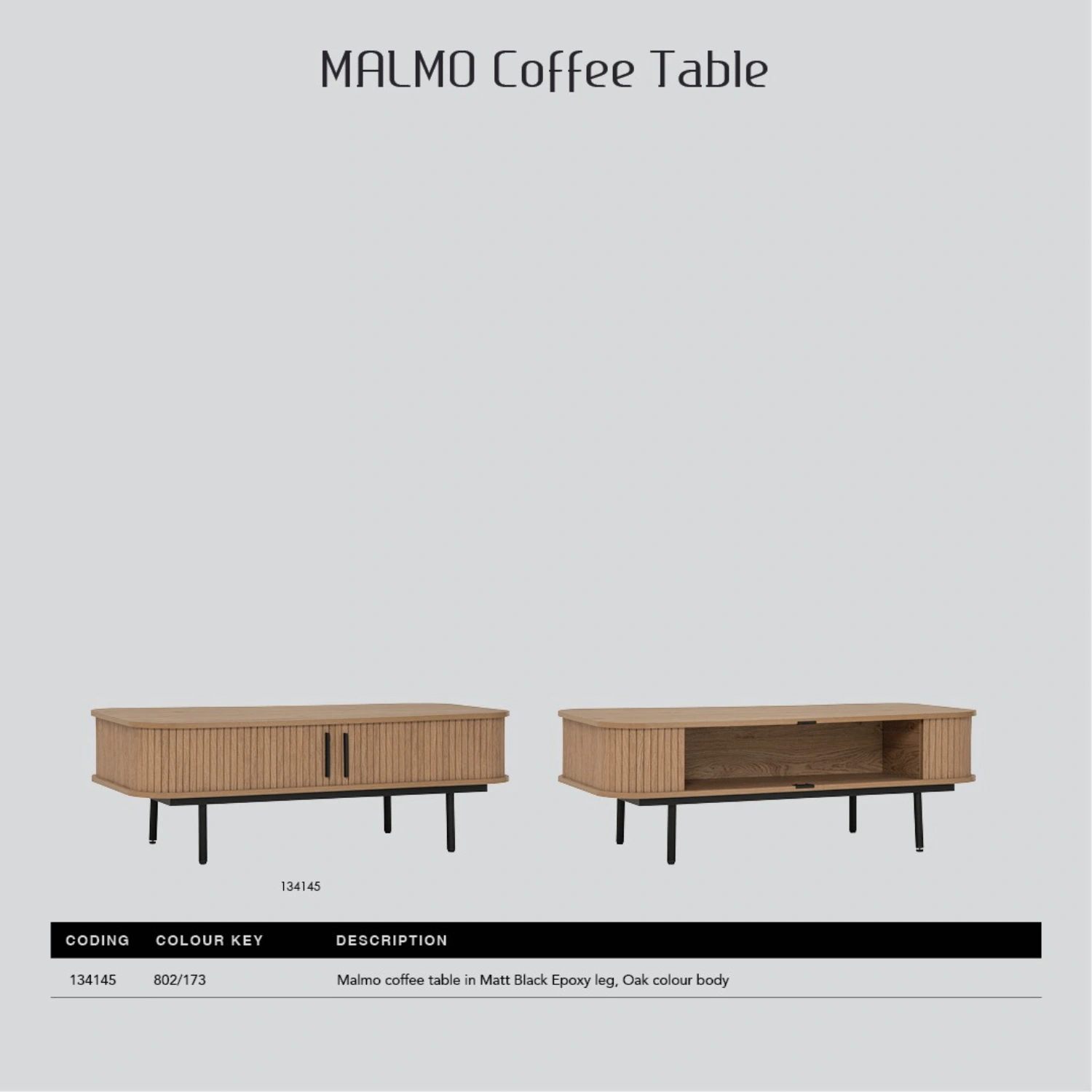 MALMO Coffee Table

134145

| CODING | COLOUR KEY | DESCRIPTION |
|---|---|---|
| 134145 | 802/173 | Malmo coffee table in Matt Black Epoxy leg, Oak colour body |