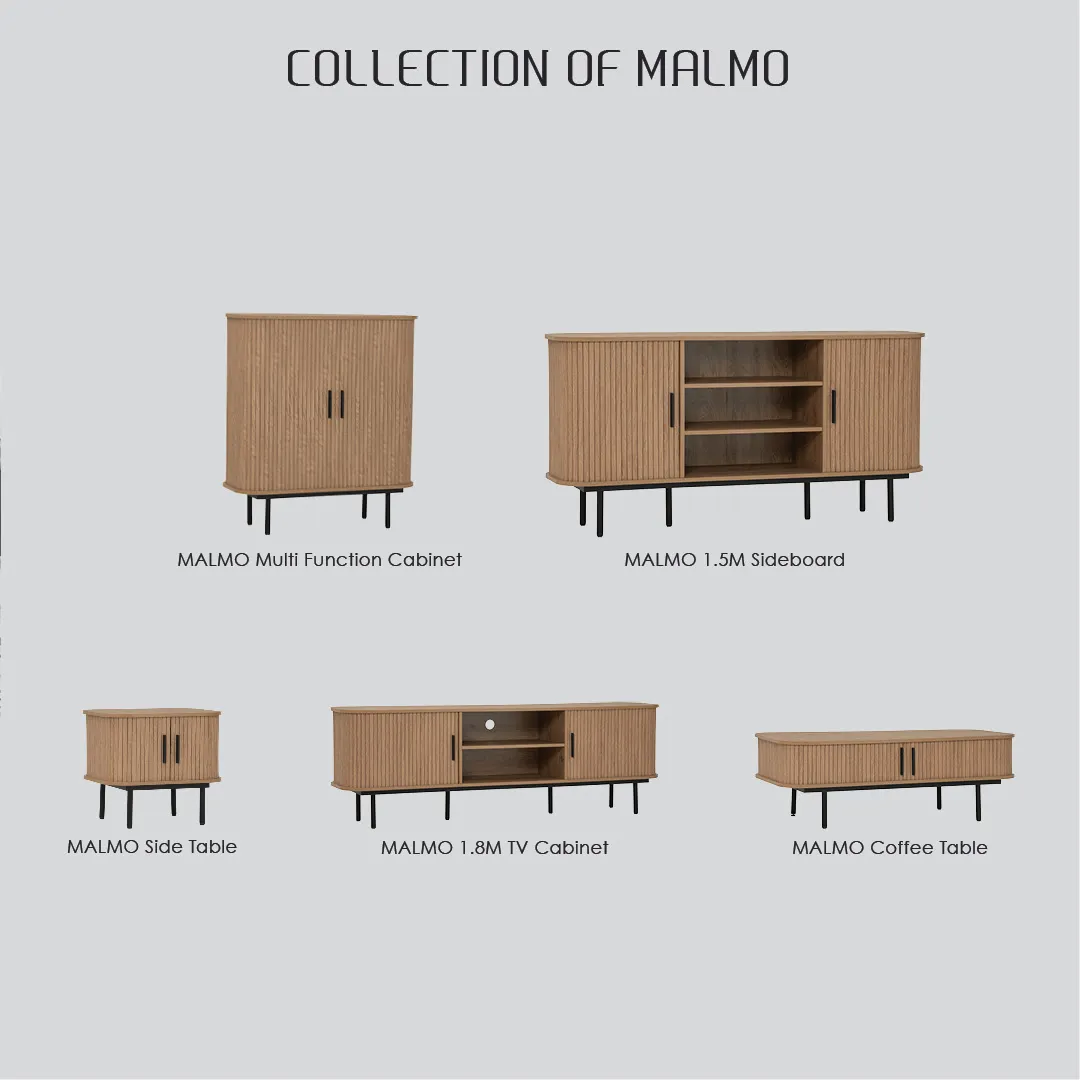 COLLECTION OF MALMO

MALMO Multi Function Cabinet

MALMO 1.5M Sideboard

MALMO Side Table

MALMO 1.8M TV Cabinet

MALMO Coffee Table