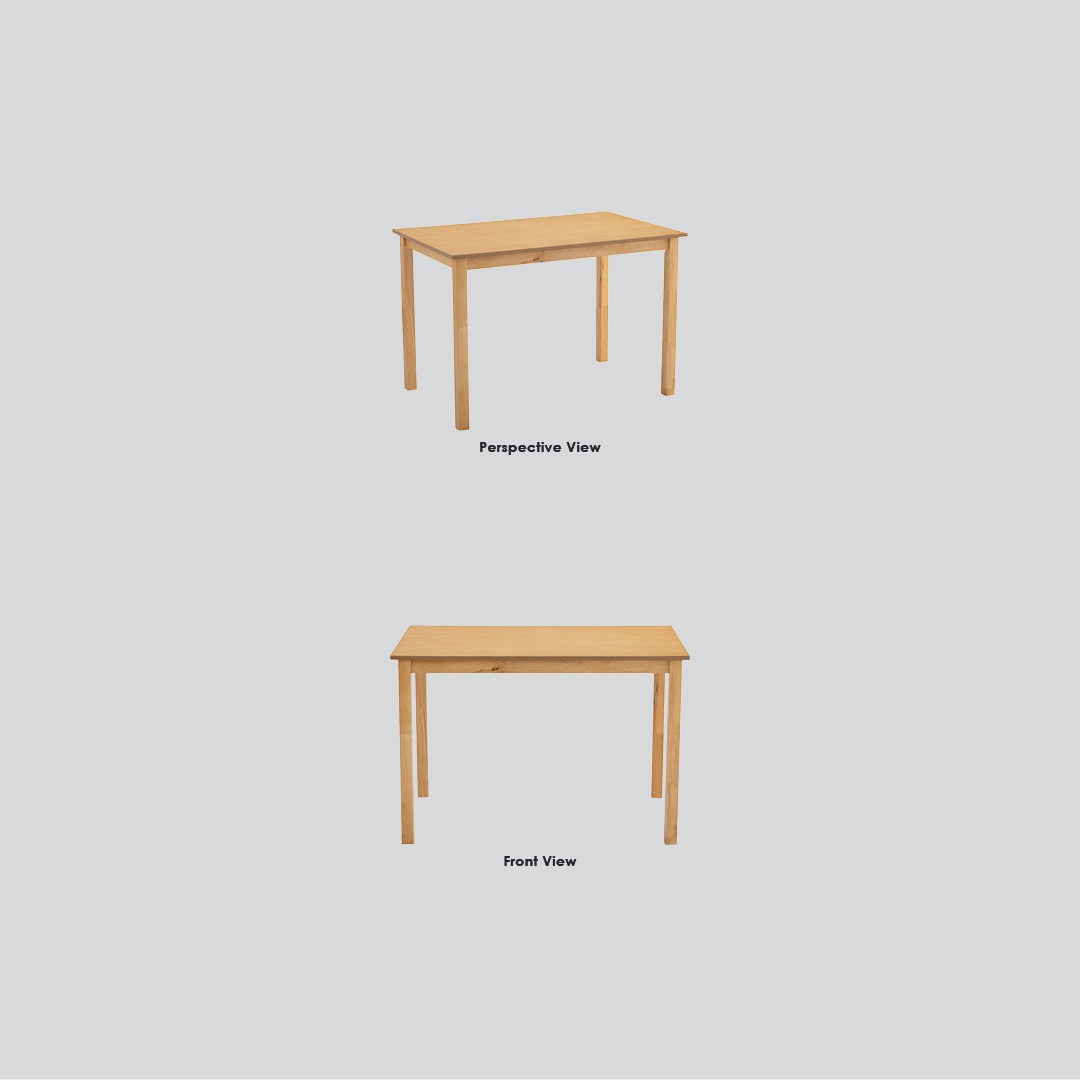 Perspective View

Front View