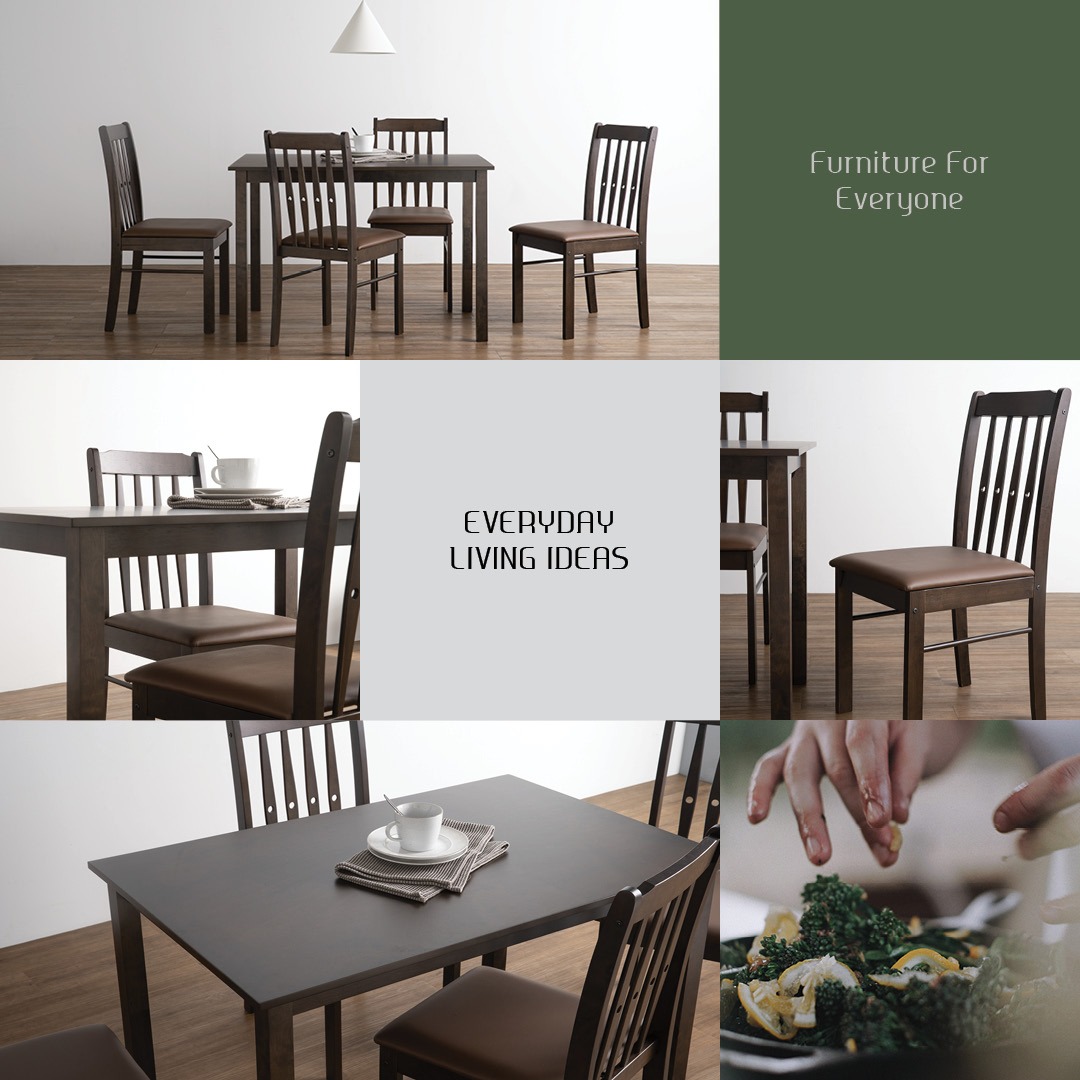 Furniture For Everyone

EVERYDAY LIVING IDEAS