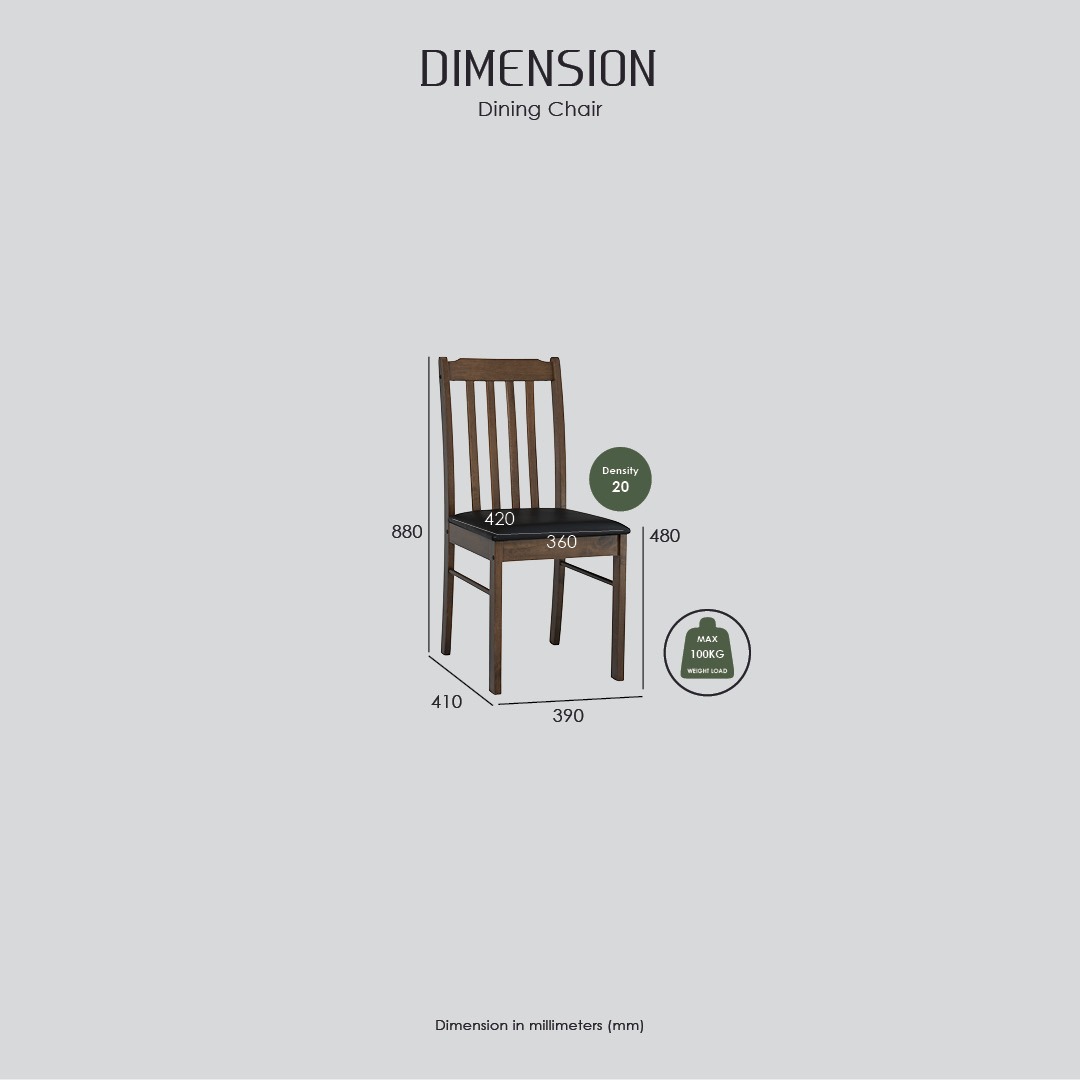 DIMENSION
Dining Chair

Density
20

880

420

360

480

MAX
100KG
WEIGHT LOAD

410

390

Dimension in millimeters (mm)