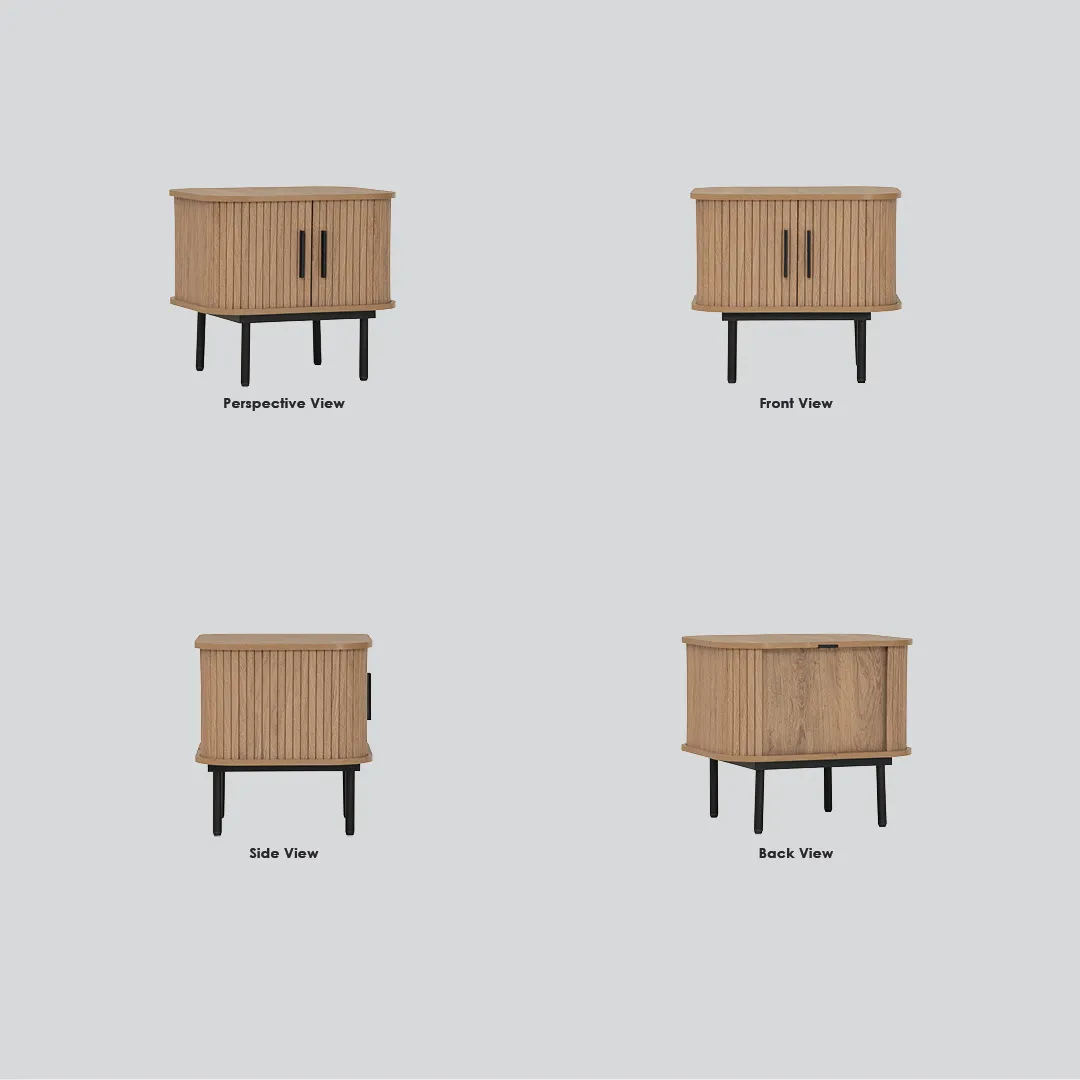 Perspective View

Front View

Side View

Back View