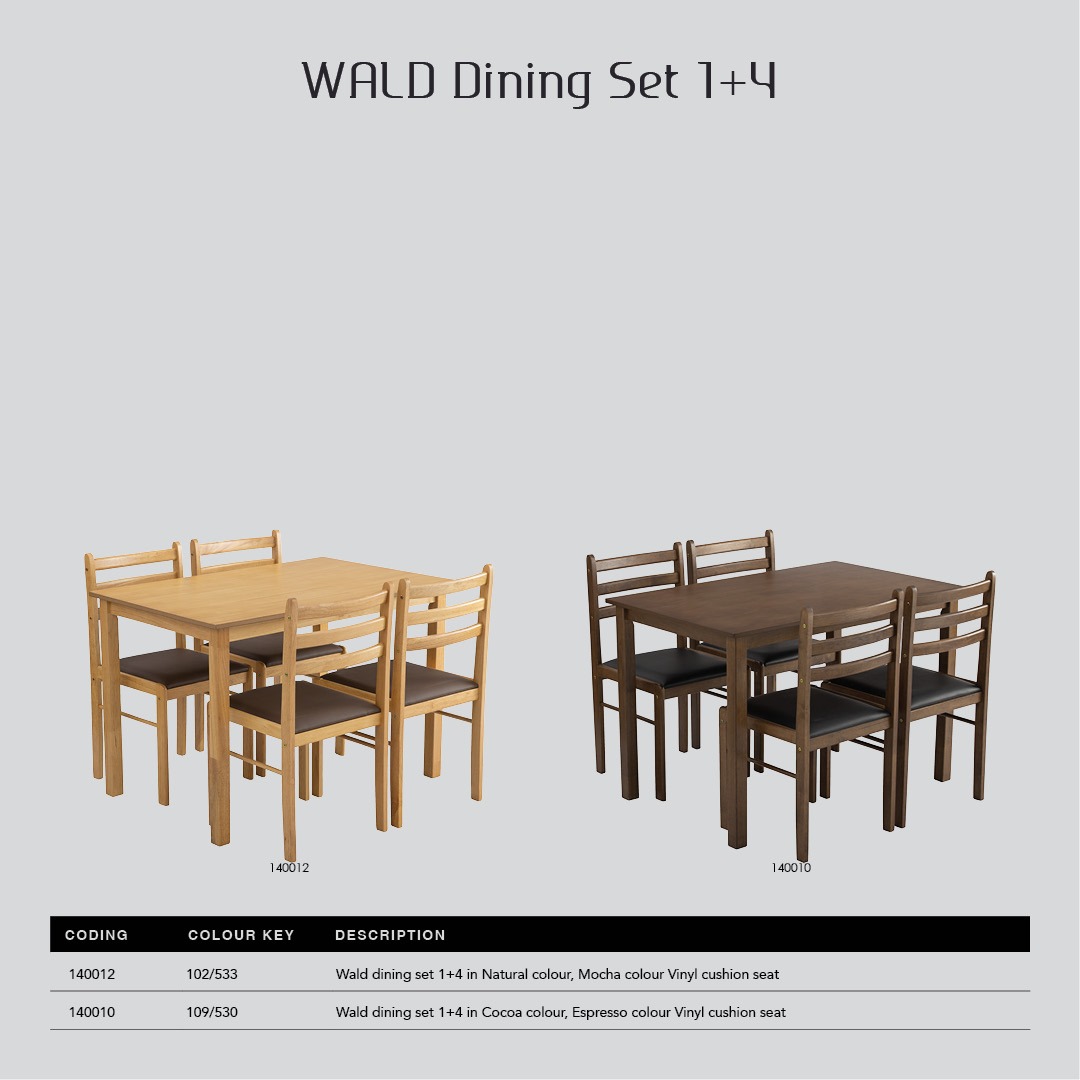 WALD Dining Set 1+4

140012

140010

| CODING | COLOUR KEY | DESCRIPTION |
|---|---|---|
| 140012 | 102/533 | Wald dining set 1+4 in Natural colour, Mocha colour Vinyl cushion seat |
| 140010 | 109/530 | Wald dining set 1+4 in Cocoa colour, Espresso colour Vinyl cushion seat |