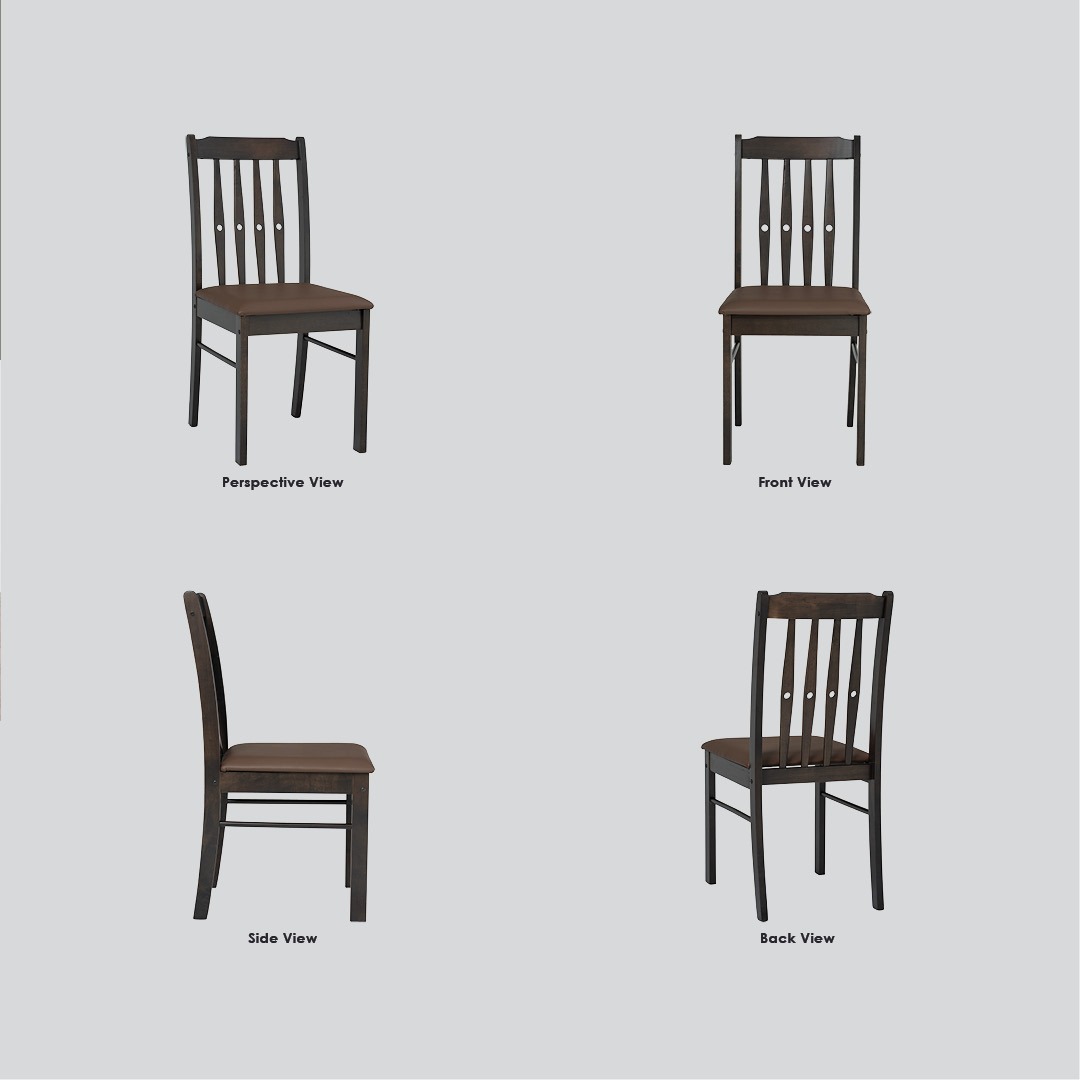 Perspective View

Front View

Side View

Back View