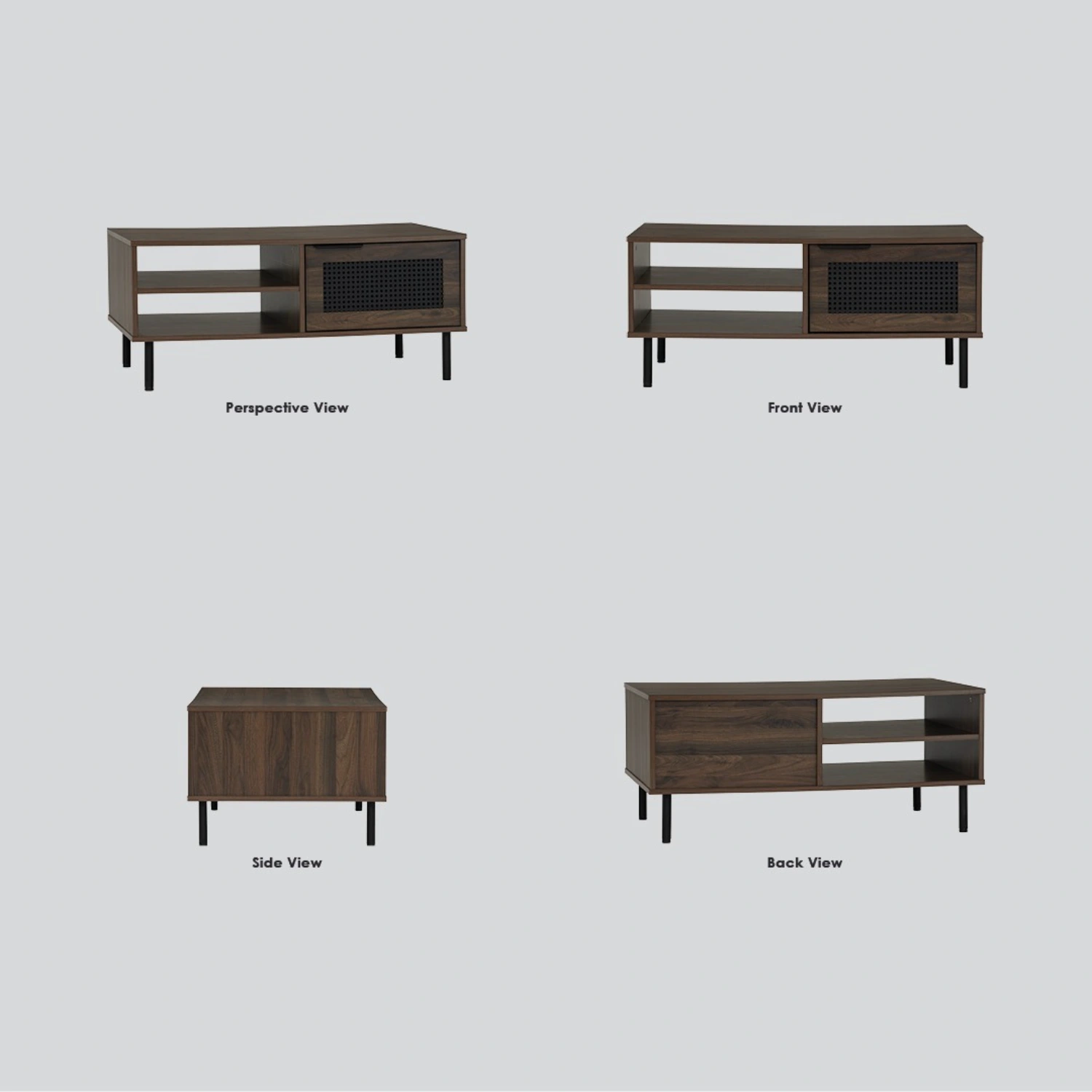 Perspective View

Front View

Side View

Back View