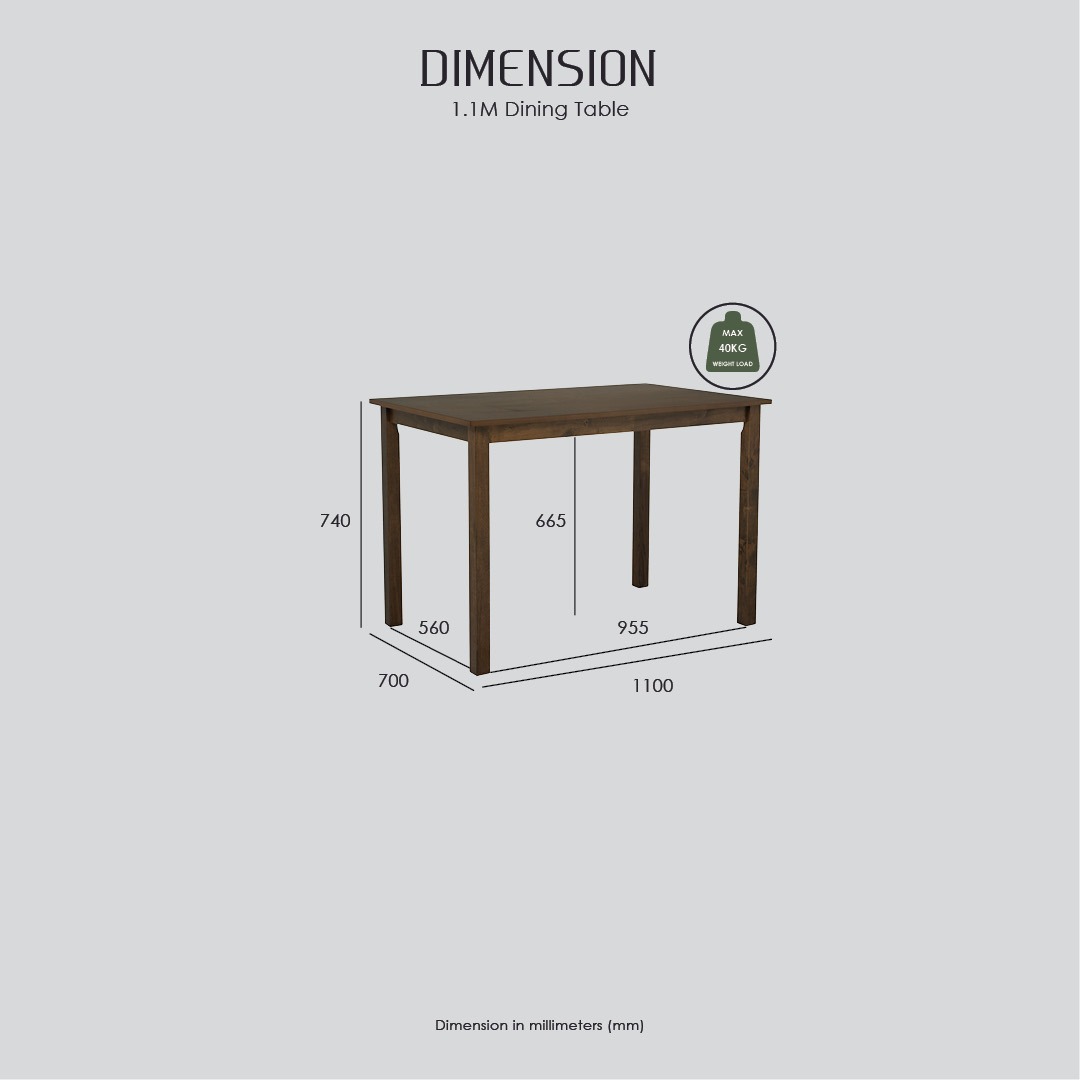 DIMENSION
1.1M Dining Table

MAX
40KG
WEIGHT LOAD

740
665
560
955
700
1100

Dimension in millimeters (mm)