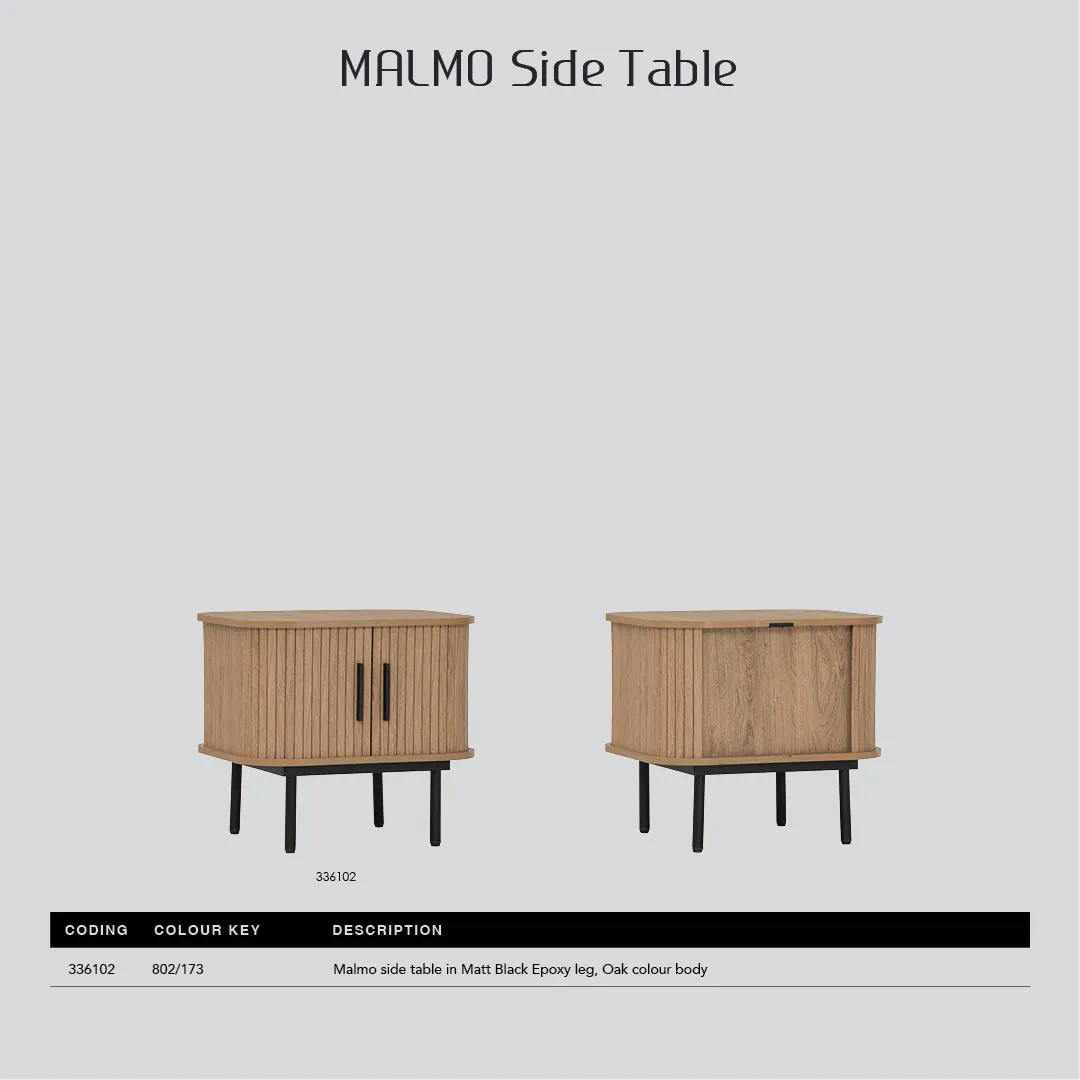 MALMO Side Table

336102

| CODING | COLOUR KEY | DESCRIPTION |
|---|---|---|
| 336102 | 802/173 | Malmo side table in Matt Black Epoxy leg, Oak colour body |