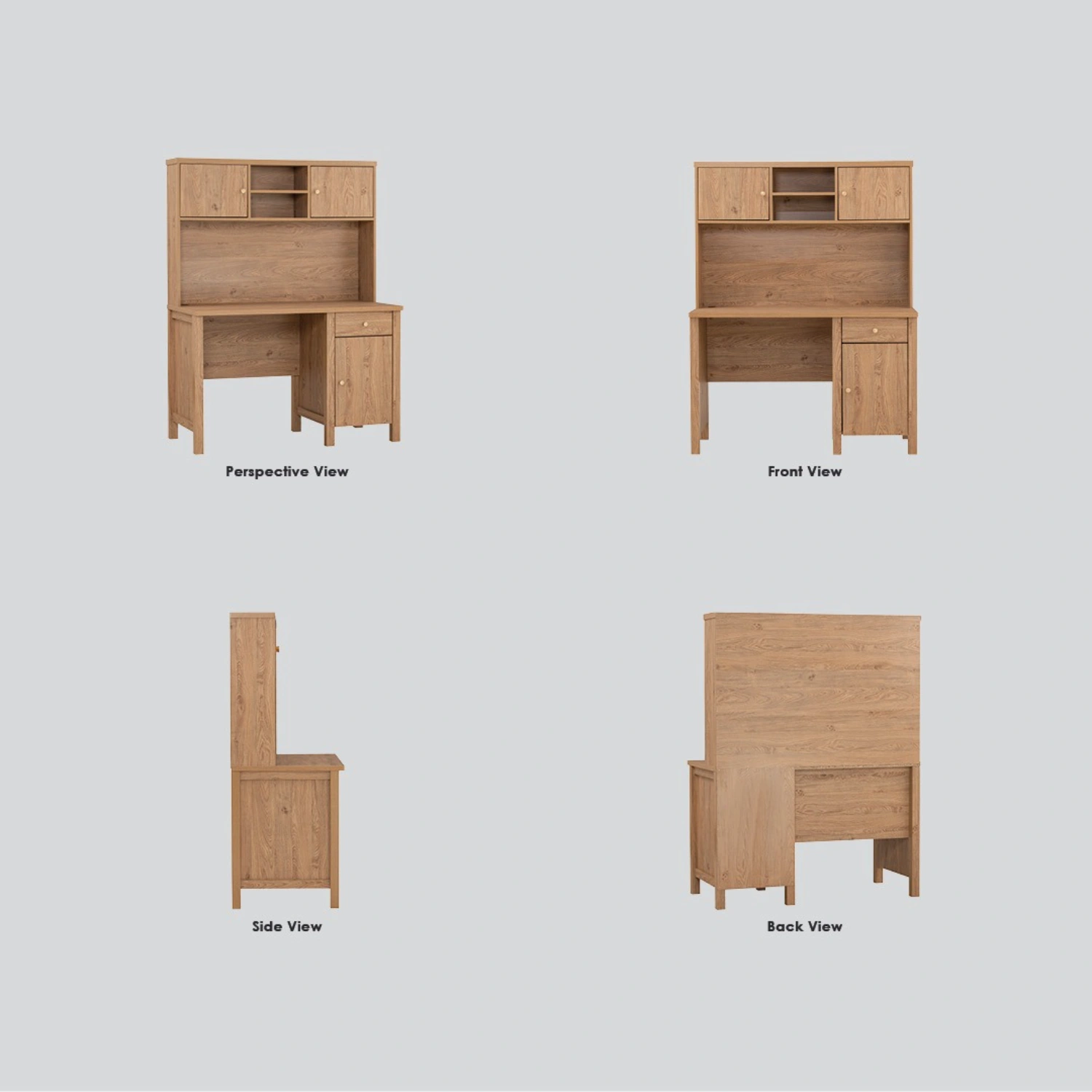 Perspective View

Front View

Side View

Back View