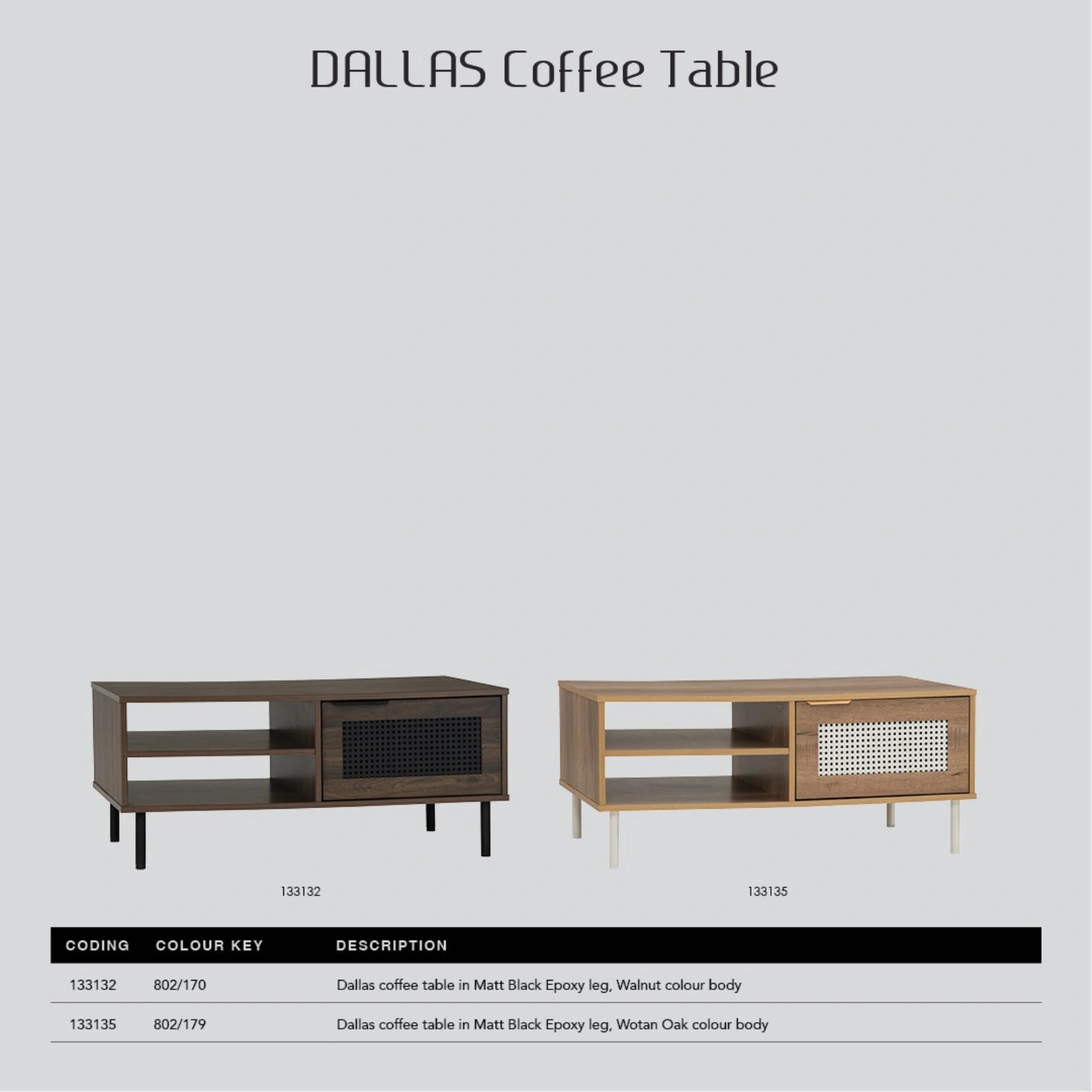 DALLAS Coffee Table

133132

133135

| CODING | COLOUR KEY | DESCRIPTION |
|---|---|---|
| 133132 | 802/170 | Dallas coffee table in Matt Black Epoxy leg, Walnut colour body |
| 133135 | 802/179 | Dallas coffee table in Matt Black Epoxy leg, Wotan Oak colour body |