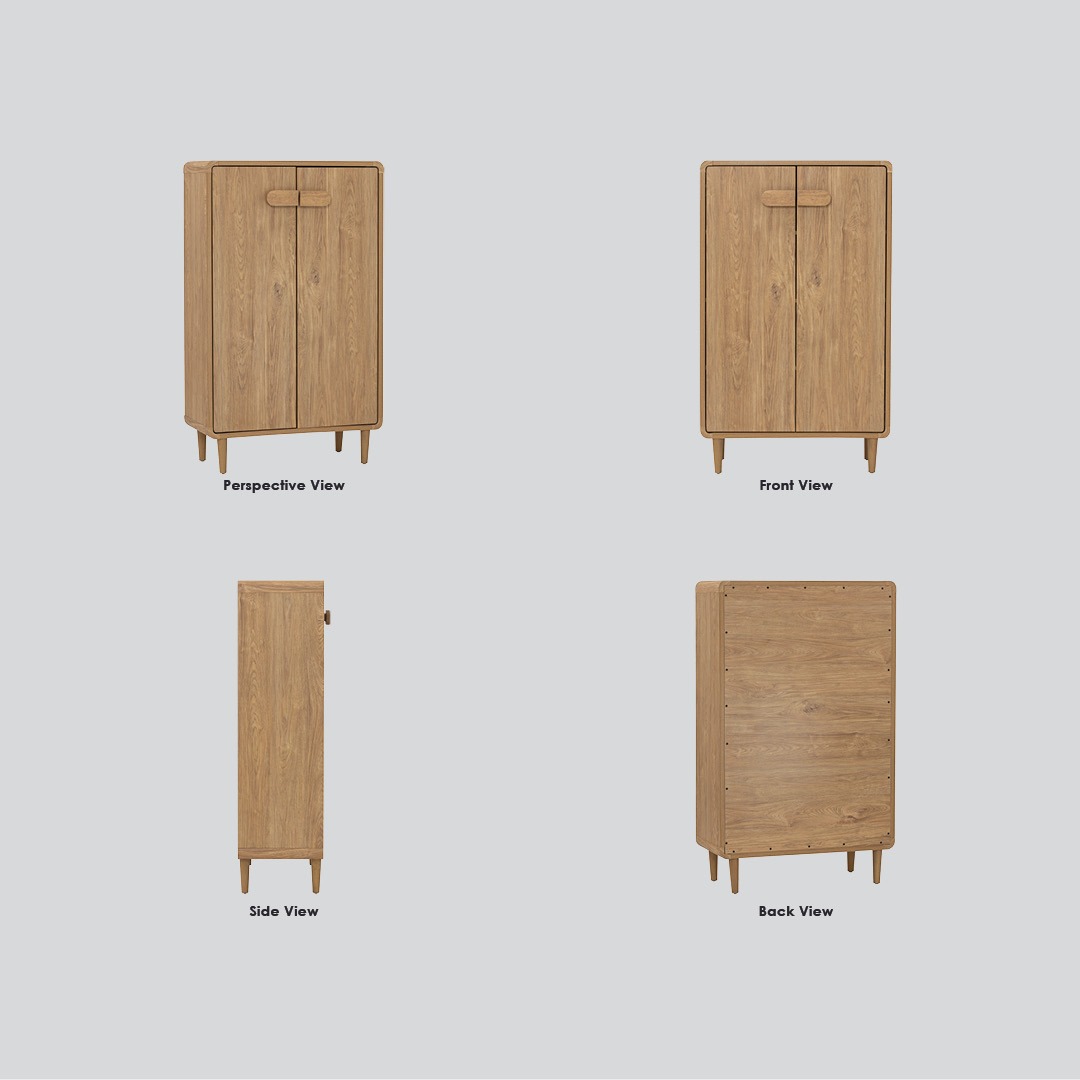 Perspective View

Front View

Side View

Back View