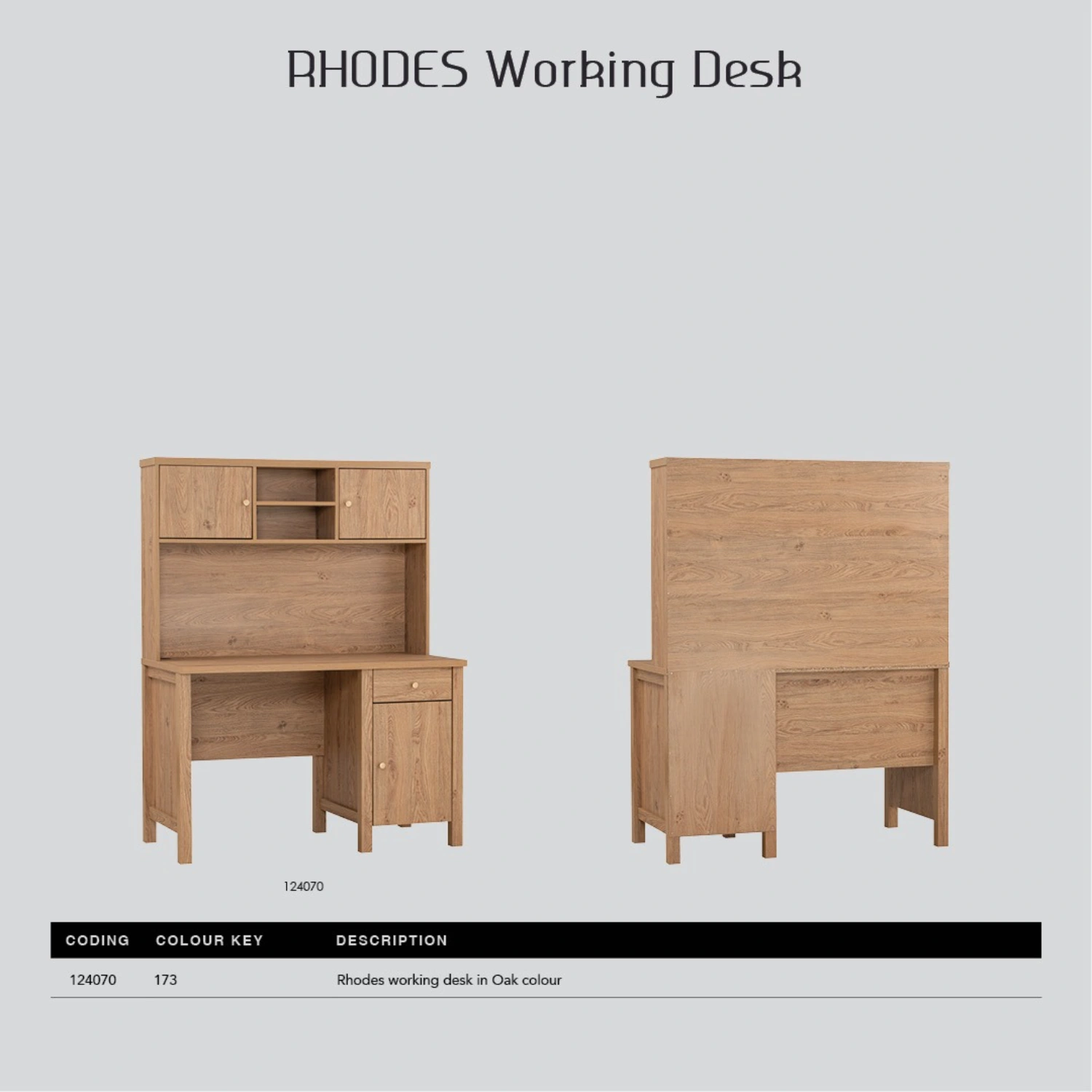 RHODES Working Desk

124070

| CODING | COLOUR KEY | DESCRIPTION |
|---|---|---|
| 124070 | 173 | Rhodes working desk in Oak colour |