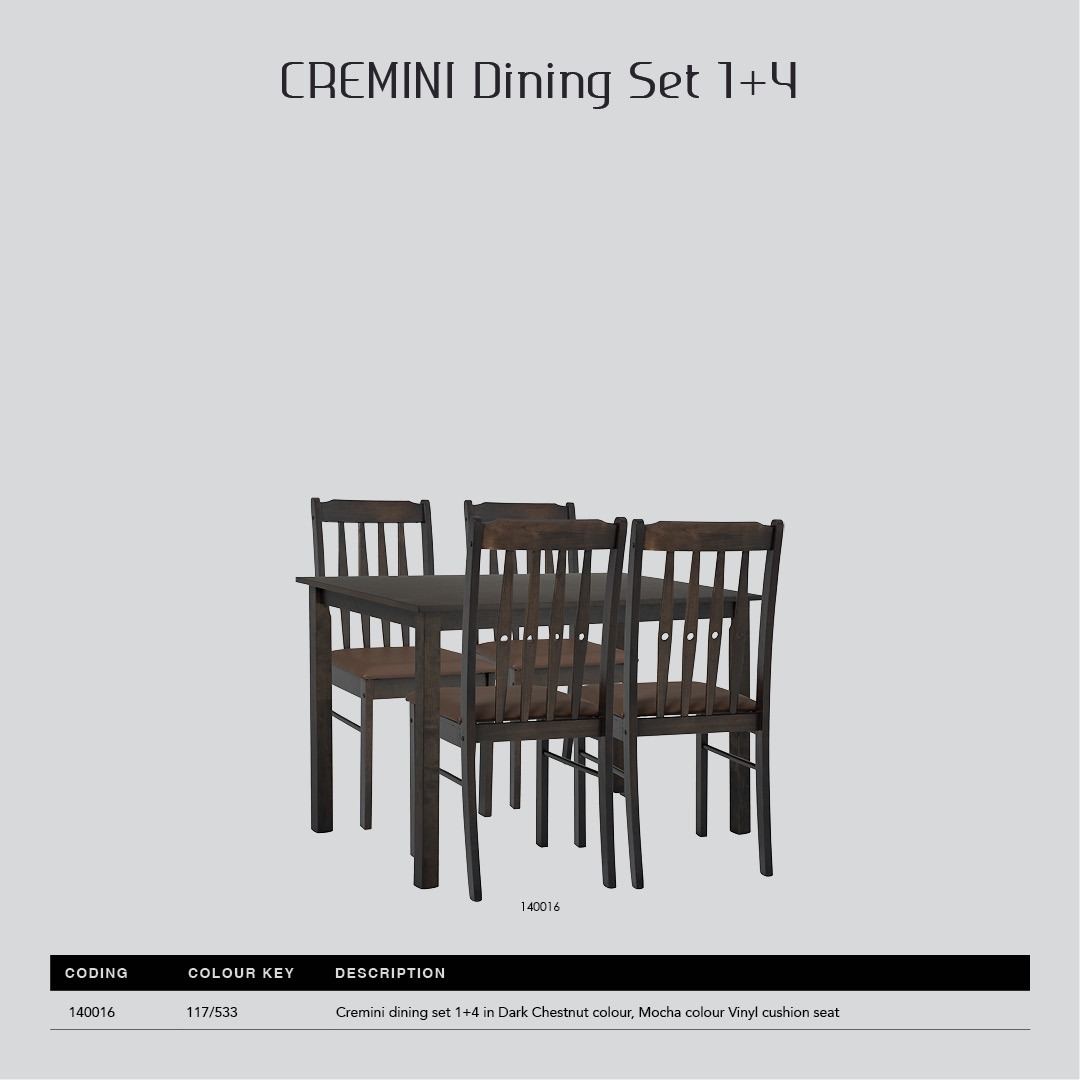 CREMINI Dining Set 1+4

140016

| CODING | COLOUR KEY | DESCRIPTION |
|---|---|---|
| 140016 | 117/533 | Cremini dining set 1+4 in Dark Chestnut colour, Mocha colour Vinyl cushion seat |