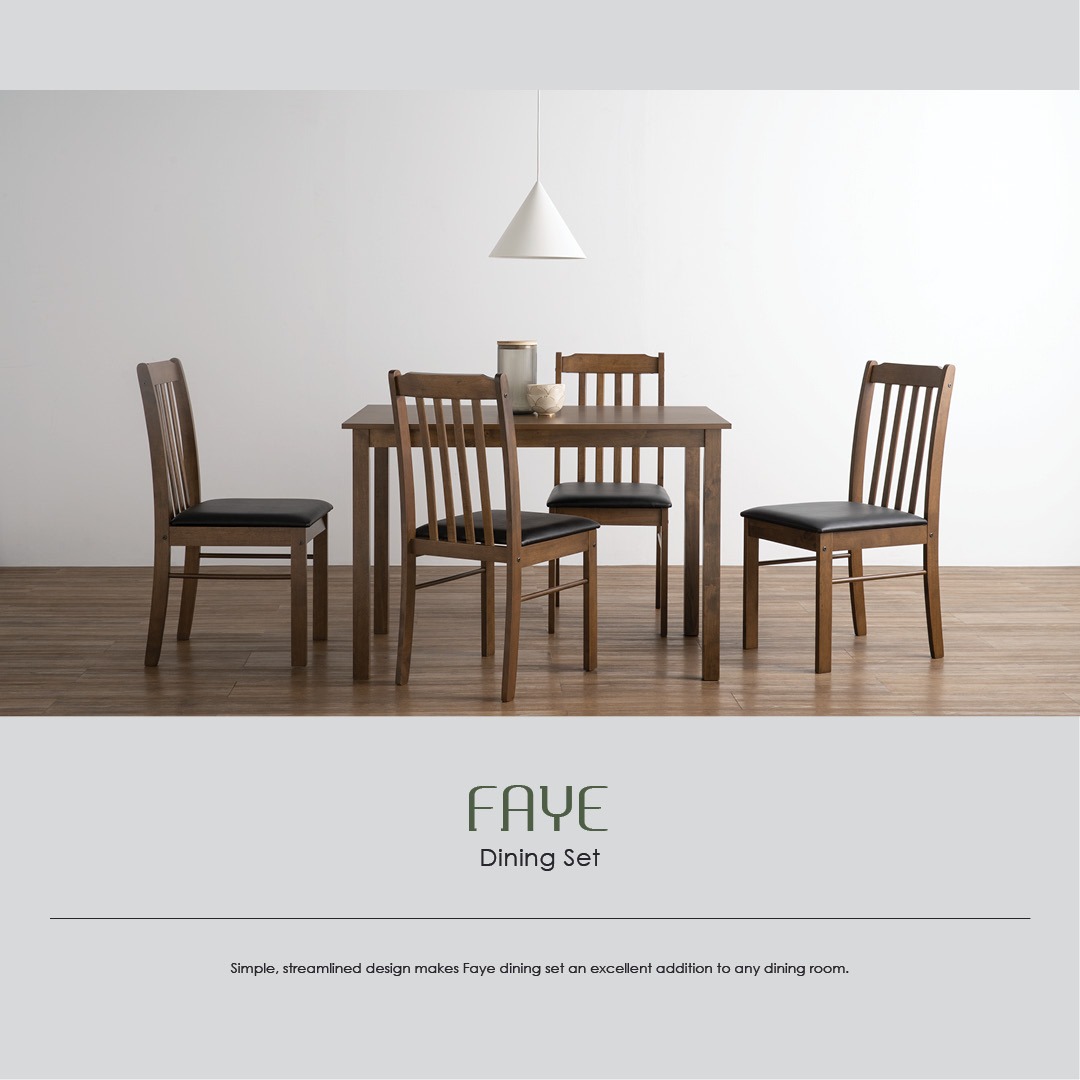 FAYE
Dining Set

Simple, streamlined design makes Faye dining set an excellent addition to any dining room.