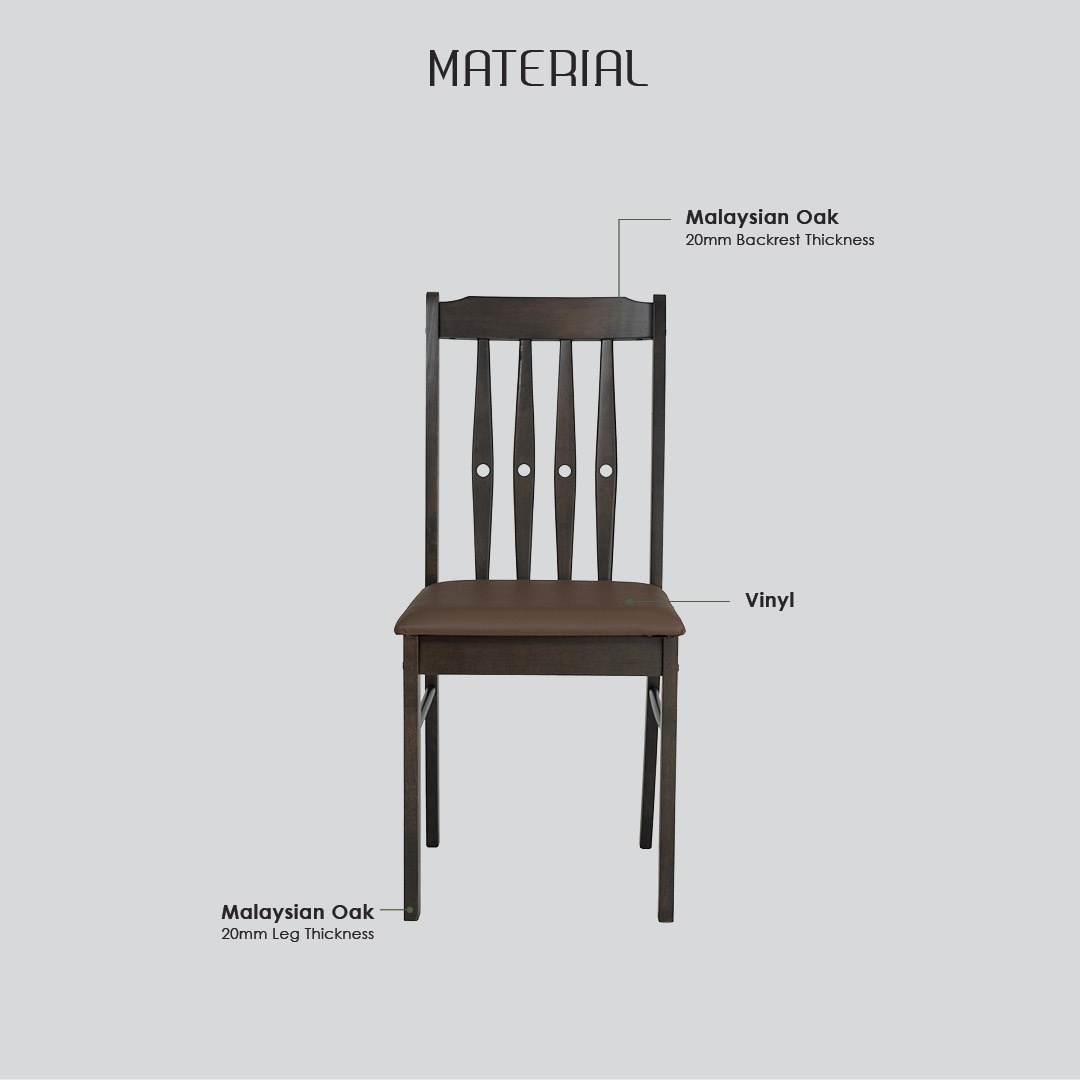 MATERIAL

Malaysian Oak
20mm Backrest Thickness

Vinyl

Malaysian Oak
20mm Leg Thickness