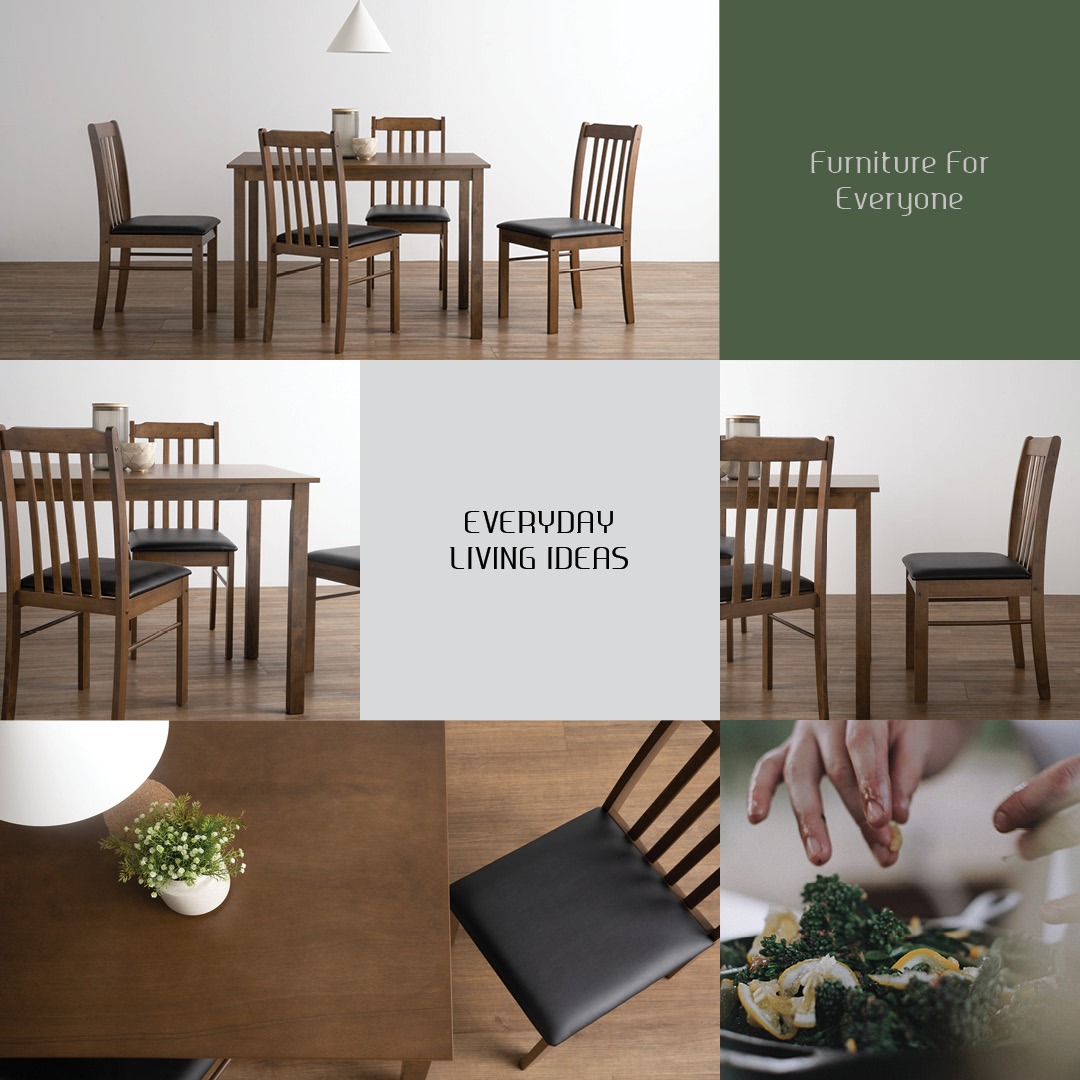 Furniture For Everyone

EVERYDAY LIVING IDEAS