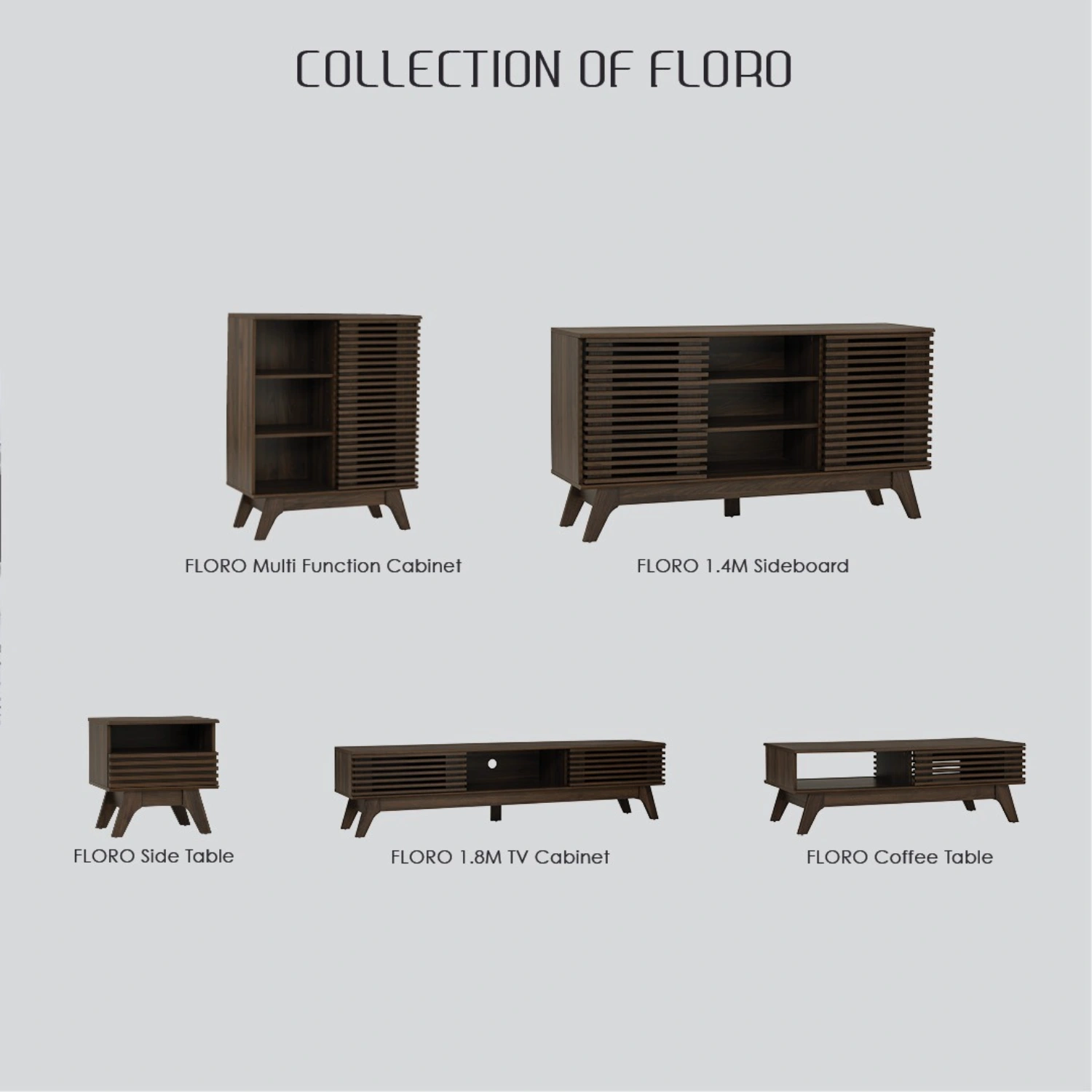 COLLECTION OF FLORO

FLORO Multi Function Cabinet

FLORO 1.4M Sideboard

FLORO Side Table

FLORO 1.8M TV Cabinet

FLORO Coffee Table