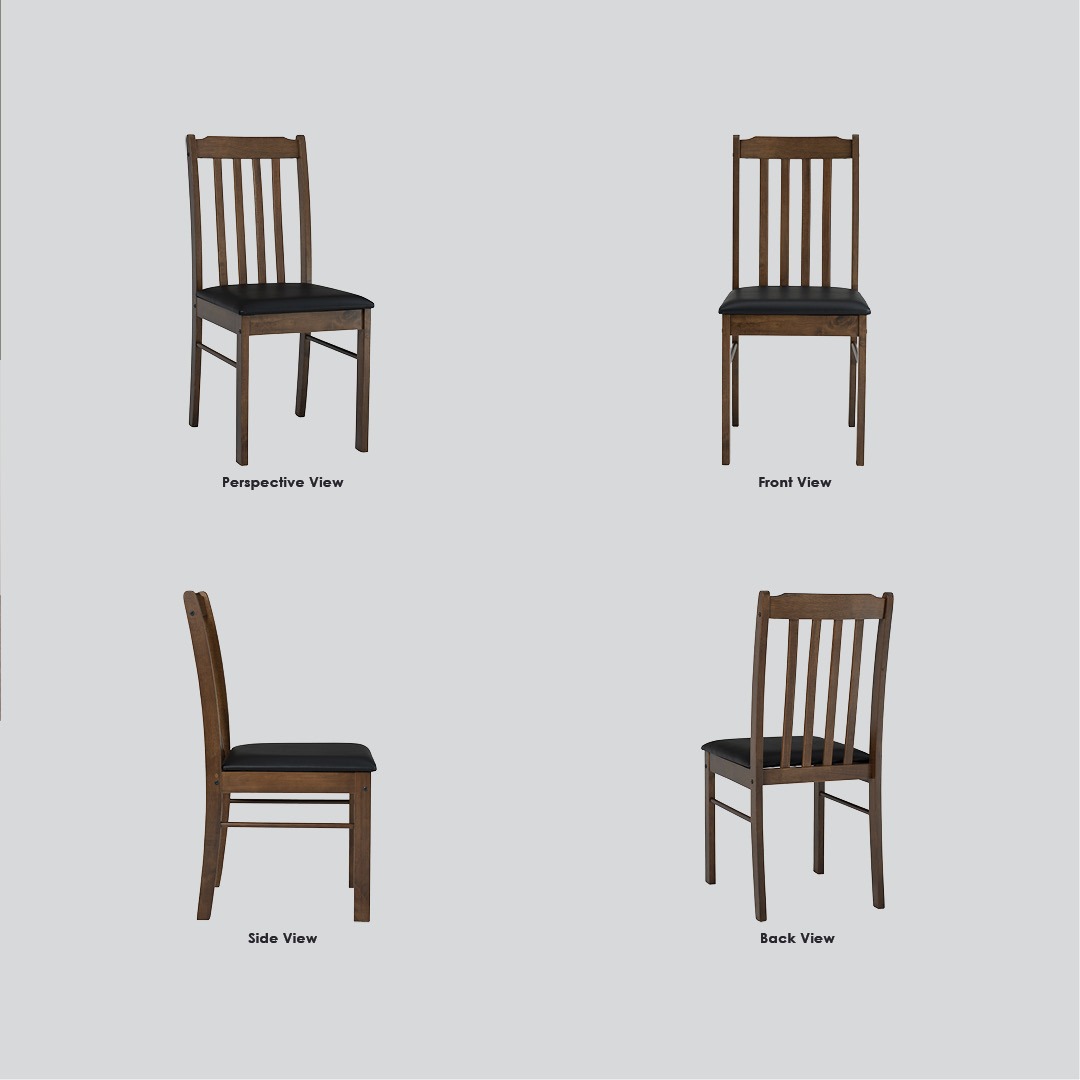 Perspective View

Front View

Side View

Back View