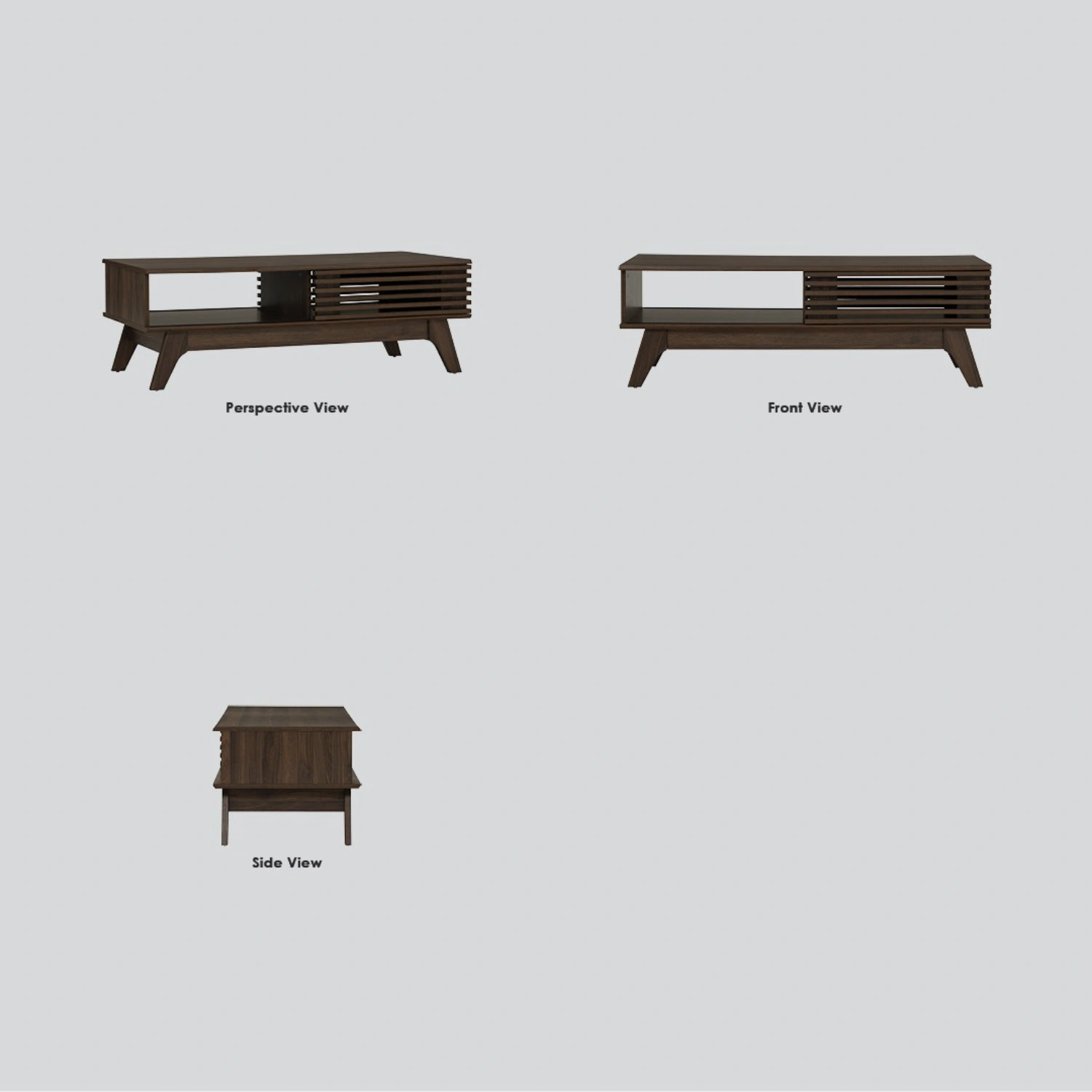 Perspective View

Front View

Side View