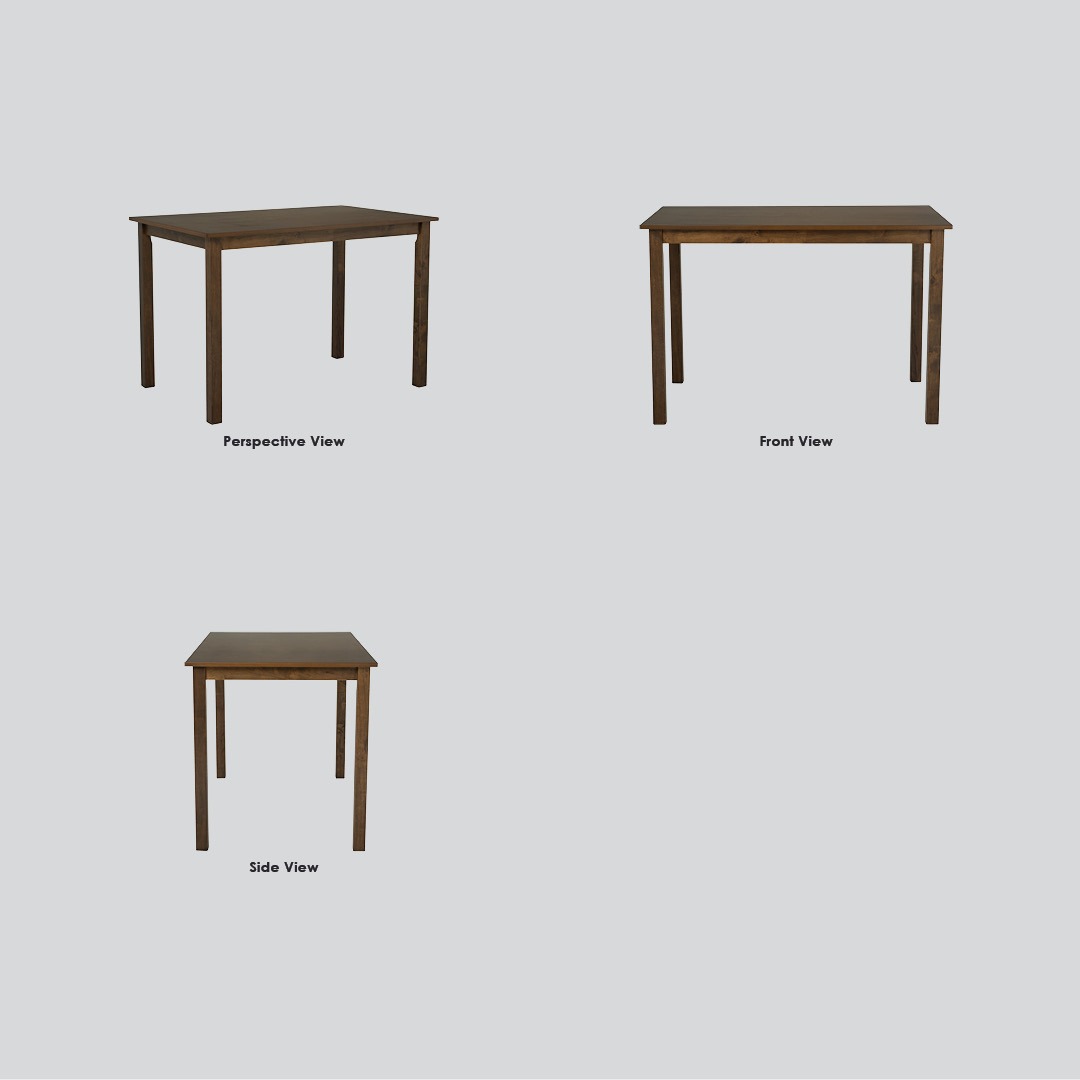 Perspective View

Front View

Side View